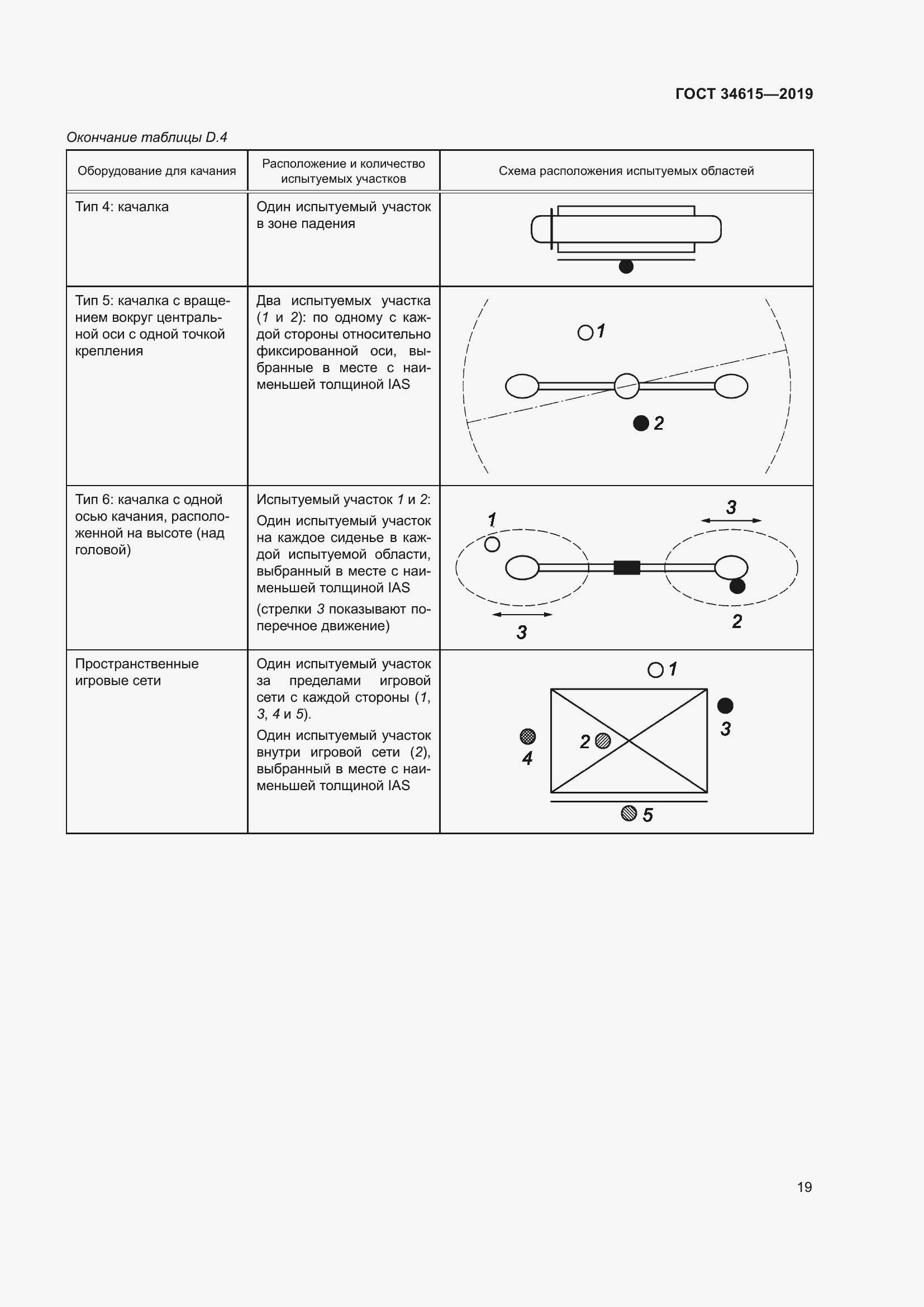 ГОСТ 34615—2019

Окончание таблицы D.4

| Оборудование для качания | Расположение и количество испытуемых участков | Схема расположения испытуемых областей |
|---|---|---|
| Тип 4: качалка | Один испытуемый участок в зоне падения | |
| Тип 5: качалка с вращением вокруг центральной оси с одной точкой крепления | Два испытуемых участка (1 и 2): по одному с каждой стороны относительно фиксированной оси, выбранные в месте с наименьшей толщиной IAS | 1 2 |
| Тип 6: качалка с одной осью качания, расположенной на высоте (над головой) | Испытуемый участок 1 и 2: Один испытуемый участок на каждое сиденье в каждой испытуемой области, выбранный в месте с наименьшей толщиной IAS (стрелки 3 показывают поперечное движение) | 1 3 3 2 |
| Пространственные игровые сети | Один испытуемый участок за пределами игровой сети с каждой стороны (1, 3, 4 и 5). Один испытуемый участок внутри игровой сети (2), выбранный в месте с наименьшей толщиной IAS | 1 3 2 4 5 |

19