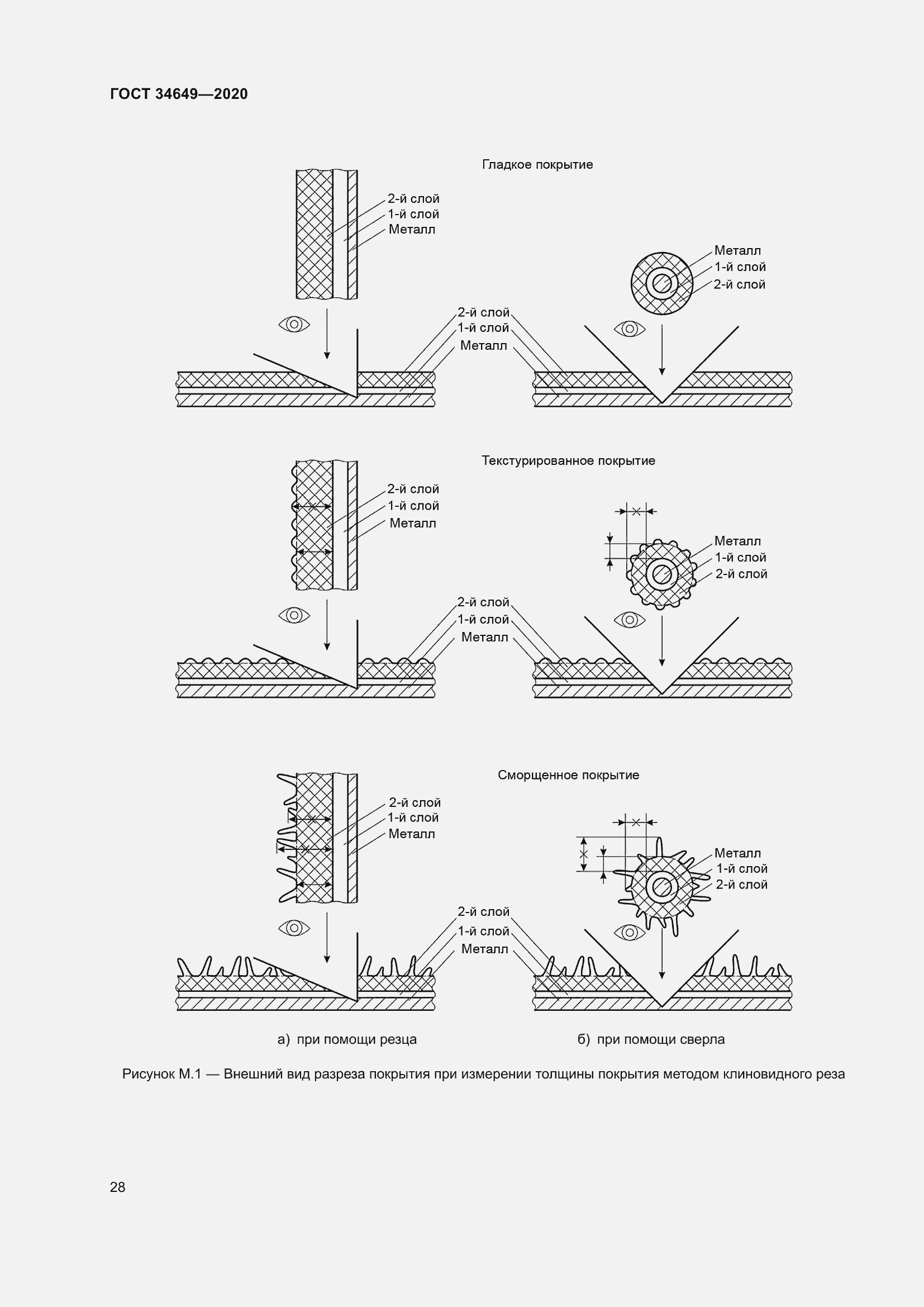 ГОСТ 34649—2020

Гладкое покрытие

2-й слой
1-й слой
Металл

Металл
1-й слой
2-й слой

2-й слой
1-й слой
Металл

Текстурированное покрытие

2-й слой
1-й слой
Металл

Металл
1-й слой
2-й слой

2-й слой
1-й слой
Металл

Сморщенное покрытие

2-й слой
1-й слой
Металл

Металл
1-й слой
2-й слой

2-й слой
1-й слой
Металл

а) при помощи резца

б) при помощи сверла

Рисунок М.1 — Внешний вид разреза покрытия при измерении толщины покрытия методом клиновидного реза

28