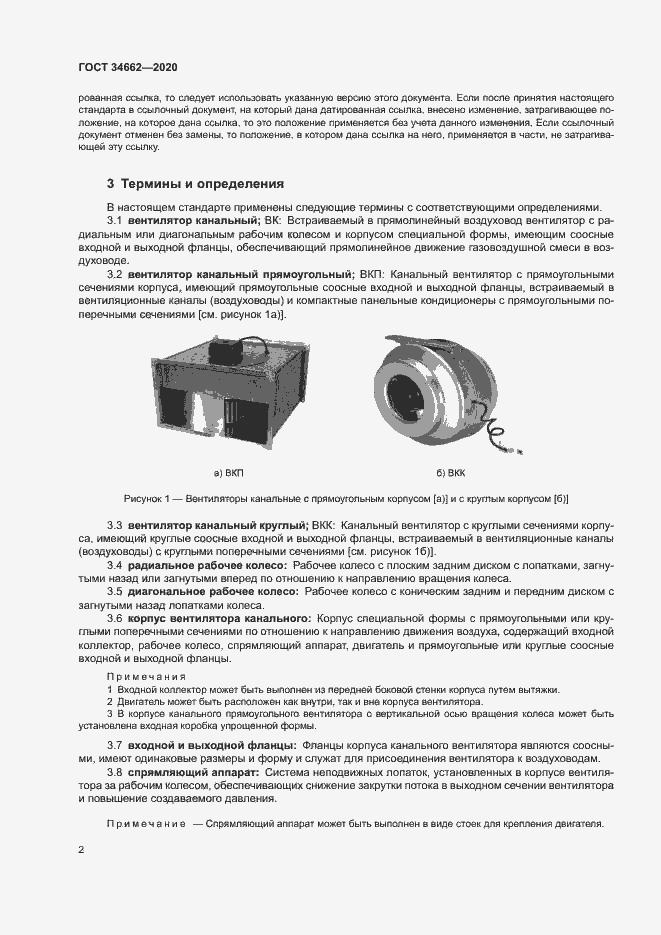 ГОСТ 34662—2020

рованная ссылка, то следует использовать указанную версию этого документа. Если после принятия настоящего стандарта в ссылочный документ, на который дана датированная ссылка, внесено изменение, затрагивающее положение, на которое дана ссылка, то это положение применяется без учета данного изменения. Если ссылочный документ отменен без замены, то положение, в котором дана ссылка на него, применяется в части, не затрагивающей эту ссылку.

3 Термины и определения

В настоящем стандарте применены следующие термины с соответствующими определениями.

3.1 вентилятор канальный; ВК: Встраиваемый в прямолинейный воздуховод вентилятор с радиальным или диагональным рабочим колесом и корпусом специальной формы, имеющим соосные входной и выходной фланцы, обеспечивающий прямолинейное движение газовоздушной смеси в воздуховоде.

3.2 вентилятор канальный прямоугольный; ВКП: Канальный вентилятор с прямоугольными сечениями корпуса, имеющий прямоугольные соосные входной и выходной фланцы, встраиваемый в вентиляционные каналы (воздуховоды) и компактные панельные кондиционеры с прямоугольными поперечными сечениями [см. рисунок 1а)].

а) ВКП

б) ВКК

Рисунок 1 — Вентиляторы канальные с прямоугольным корпусом [а)] и с круглым корпусом [б)]

3.3 вентилятор канальный круглый; ВКК: Канальный вентилятор с круглыми сечениями корпуса, имеющий круглые соосные входной и выходной фланцы, встраиваемый в вентиляционные каналы (воздуховоды) с круглыми поперечными сечениями [см. рисунок 1б)].

3.4 радиальное рабочее колесо: Рабочее колесо с плоским задним диском с лопатками, загнутыми назад или загнутыми вперед по отношению к направлению вращения колеса.

3.5 диагональное рабочее колесо: Рабочее колесо с коническим задним и передним диском с загнутыми назад лопатками колеса.

3.6 корпус вентилятора канального: Корпус специальной формы с прямоугольными или круглыми поперечными сечениями по отношению к направлению движения воздуха, содержащий входной коллектор, рабочее колесо, спрямляющий аппарат, двигатель и прямоугольные или круглые соосные входной и выходной фланцы.

Примечания
1 Входной коллектор может быть выполнен из передней боковой стенки корпуса путем вытяжки.
2 Двигатель может быть расположен как внутри, так и вне корпуса вентилятора.
3 В корпусе канального прямоугольного вентилятора с вертикальной осью вращения колеса может быть установлена входная коробка упрощенной формы.

3.7 входной и выходной фланцы: Фланцы корпуса канального вентилятора являются соосными, имеют одинаковые размеры и форму и служат для присоединения вентилятора к воздуховодам.

3.8 спрямляющий аппарат: Система неподвижных лопаток, установленных в корпусе вентилятора за рабочим колесом, обеспечивающих снижение закрутки потока в выходном сечении вентилятора и повышение создаваемого давления.

Примечание — Спрямляющий аппарат может быть выполнен в виде стоек для крепления двигателя.

2