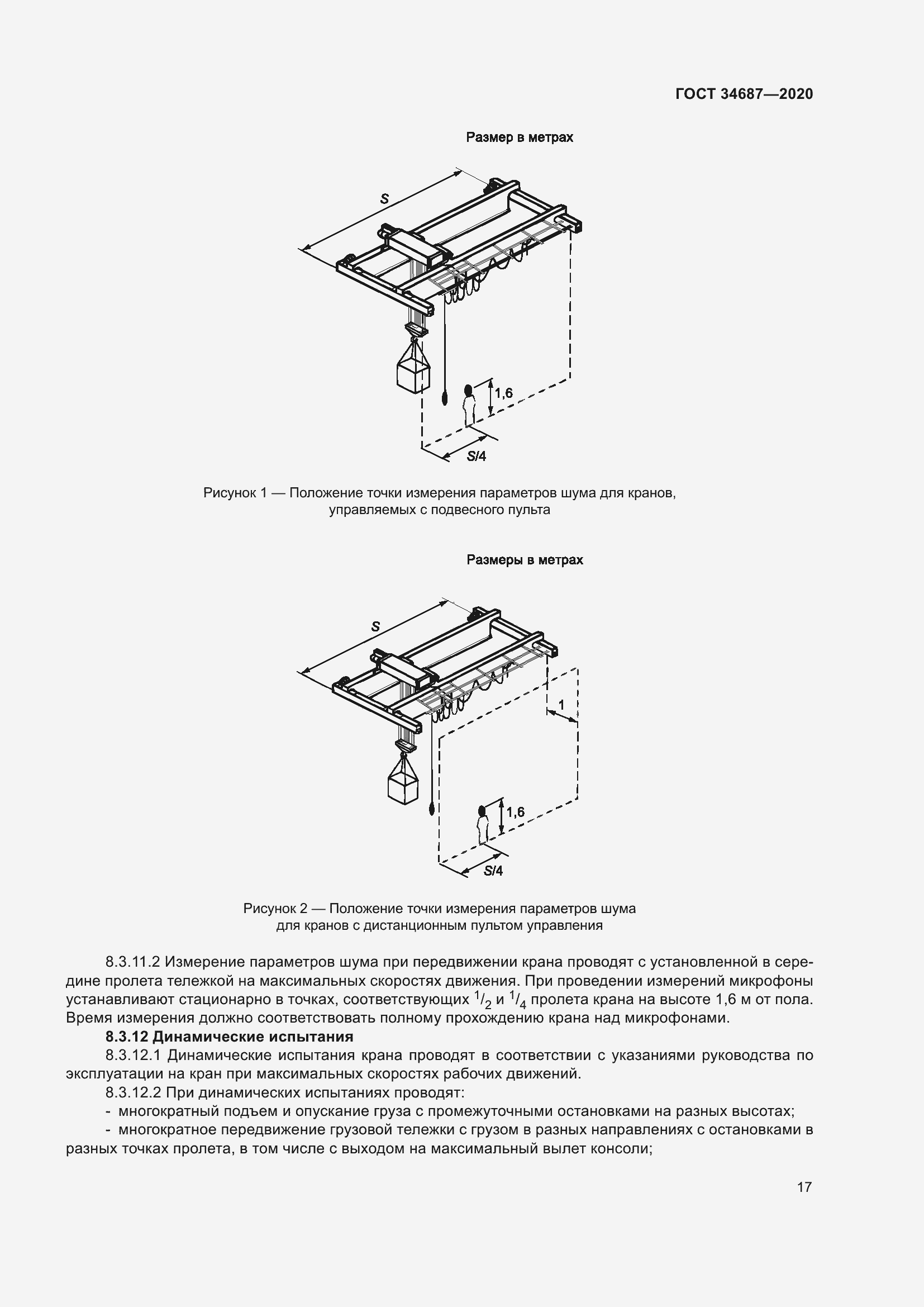 ГОСТ 34687—2020

Размер в метрах

S

1,6

S/4

Рисунок 1 — Положение точки измерения параметров шума для кранов, управляемых с подвесного пульта

Размеры в метрах

S

1

1,6

S/4

Рисунок 2 — Положение точки измерения параметров шума для кранов с дистанционным пультом управления

8.3.11.2 Измерение параметров шума при передвижении крана проводят с установленной в середине пролета тележкой на максимальных скоростях движения. При проведении измерений микрофоны устанавливают стационарно в точках, соответствующих $^1/_2$ и $^1/_4$ пролета крана на высоте 1,6 м от пола. Время измерения должно соответствовать полному прохождению крана над микрофонами.

8.3.12 Динамические испытания

8.3.12.1 Динамические испытания крана проводят в соответствии с указаниями руководства по эксплуатации на кран при максимальных скоростях рабочих движений.

8.3.12.2 При динамических испытаниях проводят:

- многократный подъем и опускание груза с промежуточными остановками на разных высотах;

- многократное передвижение грузовой тележки с грузом в разных направлениях с остановками в разных точках пролета, в том числе с выходом на максимальный вылет консоли;

17