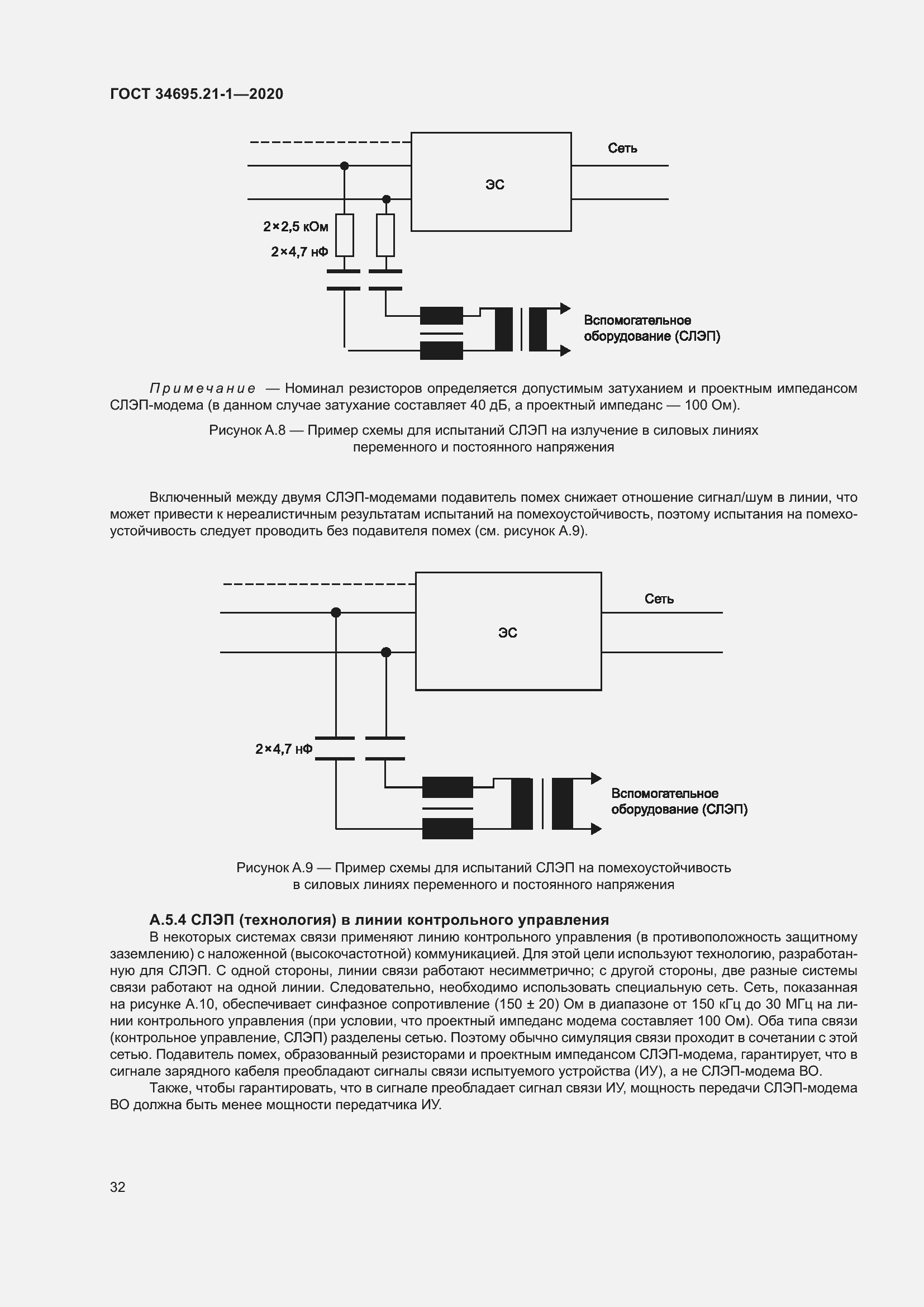 ГОСТ 34695.21-1—2020

Сеть

ЭС

2×2,5 кОм

2×4,7 нФ

Вспомогательное оборудование (СЛЭП)

Примечание — Номинал резисторов определяется допустимым затуханием и проектным импедансом СЛЭП-модема (в данном случае затухание составляет 40 дБ, а проектный импеданс — 100 Ом).

Рисунок А.8 — Пример схемы для испытаний СЛЭП на излучение в силовых линиях переменного и постоянного напряжения

Включенный между двумя СЛЭП-модемами подавитель помех снижает отношение сигнал/шум в линии, что может привести к нереалистичным результатам испытаний на помехоустойчивость, поэтому испытания на помехоустойчивость следует проводить без подавителя помех (см. рисунок А.9).

Сеть

ЭС

2×4,7 нФ

Вспомогательное оборудование (СЛЭП)

Рисунок А.9 — Пример схемы для испытаний СЛЭП на помехоустойчивость в силовых линиях переменного и постоянного напряжения

А.5.4 СЛЭП (технология) в линии контрольного управления

В некоторых системах связи применяют линию контрольного управления (в противоположность защитному заземлению) с наложенной (высокочастотной) коммуникацией. Для этой цели используют технологию, разработанную для СЛЭП. С одной стороны, линии связи работают несимметрично; с другой стороны, две разные системы связи работают на одной линии. Следовательно, необходимо использовать специальную сеть. Сеть, показанная на рисунке А.10, обеспечивает синфазное сопротивление (150 ± 20) Ом в диапазоне от 150 кГц до 30 МГц на линии контрольного управления (при условии, что проектный импеданс модема составляет 100 Ом). Оба типа связи (контрольное управление, СЛЭП) разделены сетью. Поэтому обычно симуляция связи проходит в сочетании с этой сетью. Подавитель помех, образованный резисторами и проектным импедансом СЛЭП-модема, гарантирует, что в сигнале зарядного кабеля преобладают сигналы связи испытуемого устройства (ИУ), а не СЛЭП-модема ВО.

Также, чтобы гарантировать, что в сигнале преобладает сигнал связи ИУ, мощность передачи СЛЭП-модема ВО должна быть менее мощности передатчика ИУ.

32