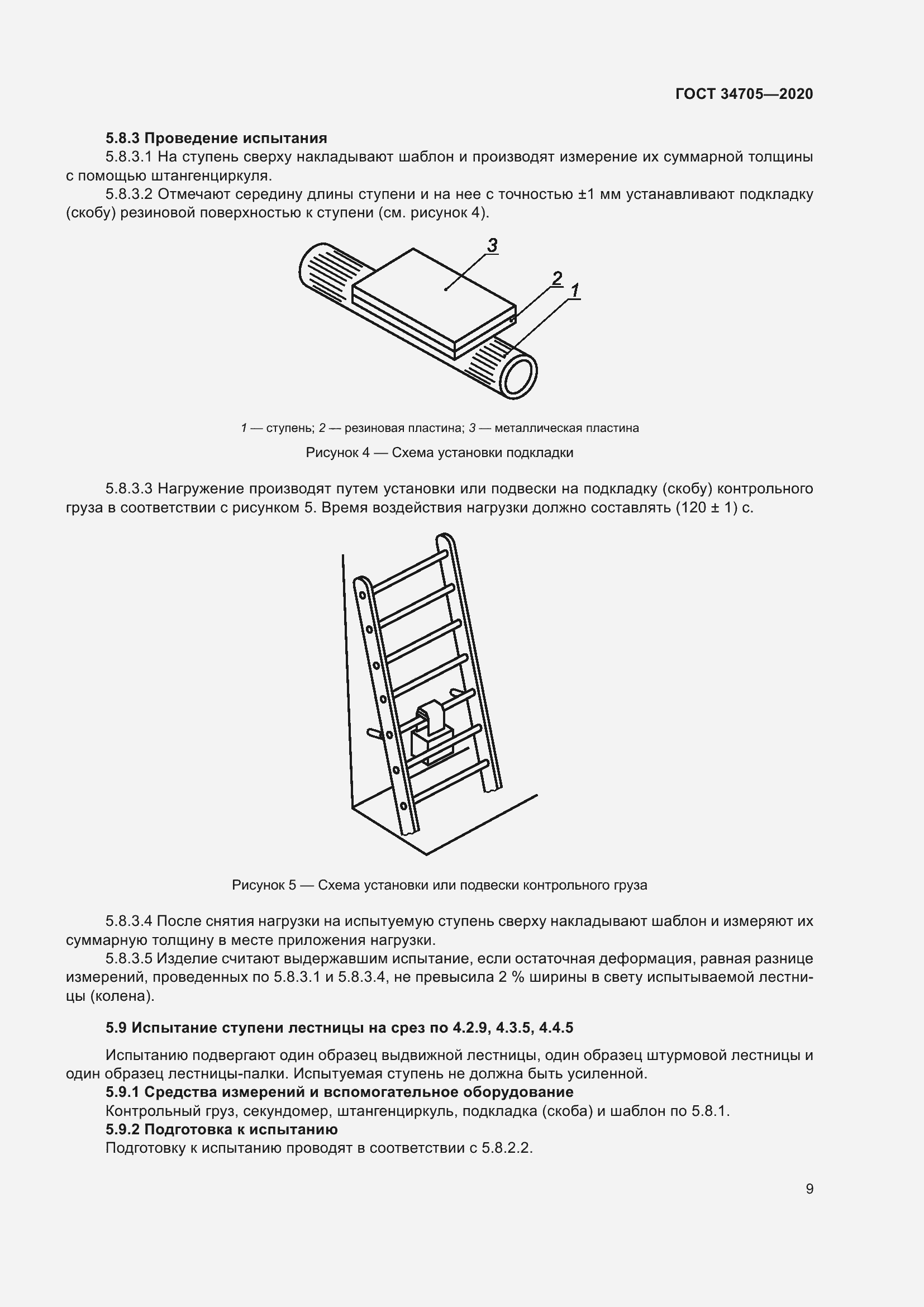 ГОСТ 34705—2020

5.8.3 Проведение испытания

5.8.3.1 На ступень сверху накладывают шаблон и производят измерение их суммарной толщины с помощью штангенциркуля.

5.8.3.2 Отмечают середину длины ступени и на нее с точностью ±1 мм устанавливают подкладку (скобу) резиновой поверхностью к ступени (см. рисунок 4).

3
2
1

1 — ступень; 2 — резиновая пластина; 3 — металлическая пластина

Рисунок 4 — Схема установки подкладки

5.8.3.3 Нагружение производят путем установки или подвески на подкладку (скобу) контрольного груза в соответствии с рисунком 5. Время воздействия нагрузки должно составлять (120 ± 1) с.

Рисунок 5 — Схема установки или подвески контрольного груза

5.8.3.4 После снятия нагрузки на испытуемую ступень сверху накладывают шаблон и измеряют их суммарную толщину в месте приложения нагрузки.

5.8.3.5 Изделие считают выдержавшим испытание, если остаточная деформация, равная разнице измерений, проведенных по 5.8.3.1 и 5.8.3.4, не превысила 2 % ширины в свету испытываемой лестницы (колена).

5.9 Испытание ступени лестницы на срез по 4.2.9, 4.3.5, 4.4.5

Испытанию подвергают один образец выдвижной лестницы, один образец штурмовой лестницы и один образец лестницы-палки. Испытуемая ступень не должна быть усиленной.

5.9.1 Средства измерений и вспомогательное оборудование

Контрольный груз, секундомер, штангенциркуль, подкладка (скоба) и шаблон по 5.8.1.

5.9.2 Подготовка к испытанию

Подготовку к испытанию проводят в соответствии с 5.8.2.2.

9