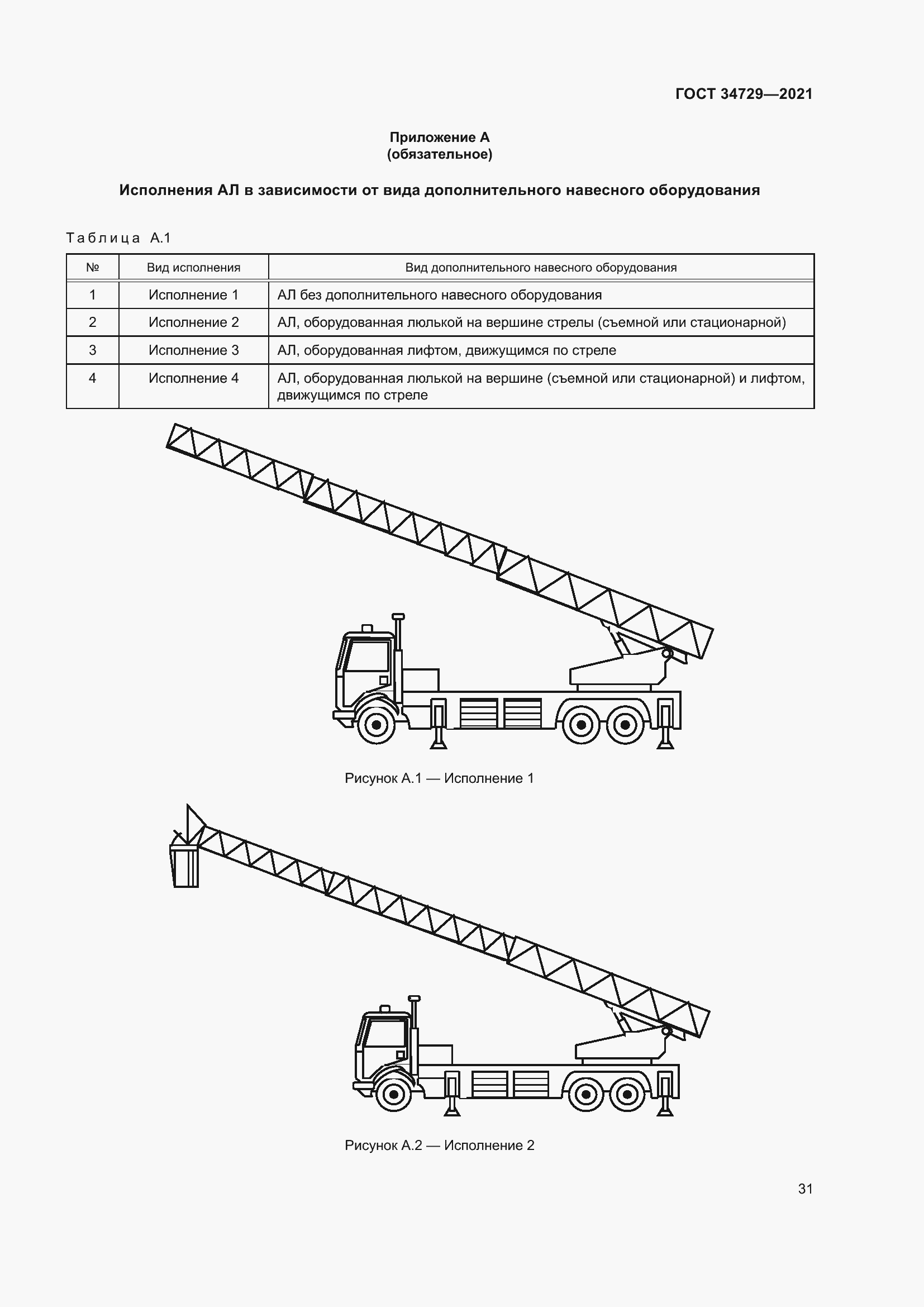 ГОСТ 34729—2021

Приложение А
(обязательное)

Исполнения АЛ в зависимости от вида дополнительного навесного оборудования

Таблица А.1

| № | Вид исполнения | Вид дополнительного навесного оборудования |
|---|---|---|
| 1 | Исполнение 1 | АЛ без дополнительного навесного оборудования |
| 2 | Исполнение 2 | АЛ, оборудованная люлькой на вершине стрелы (съемной или стационарной) |
| 3 | Исполнение 3 | АЛ, оборудованная лифтом, движущимся по стреле |
| 4 | Исполнение 4 | АЛ, оборудованная люлькой на вершине (съемной или стационарной) и лифтом, движущимся по стреле |

Рисунок А.1 — Исполнение 1

Рисунок А.2 — Исполнение 2

31