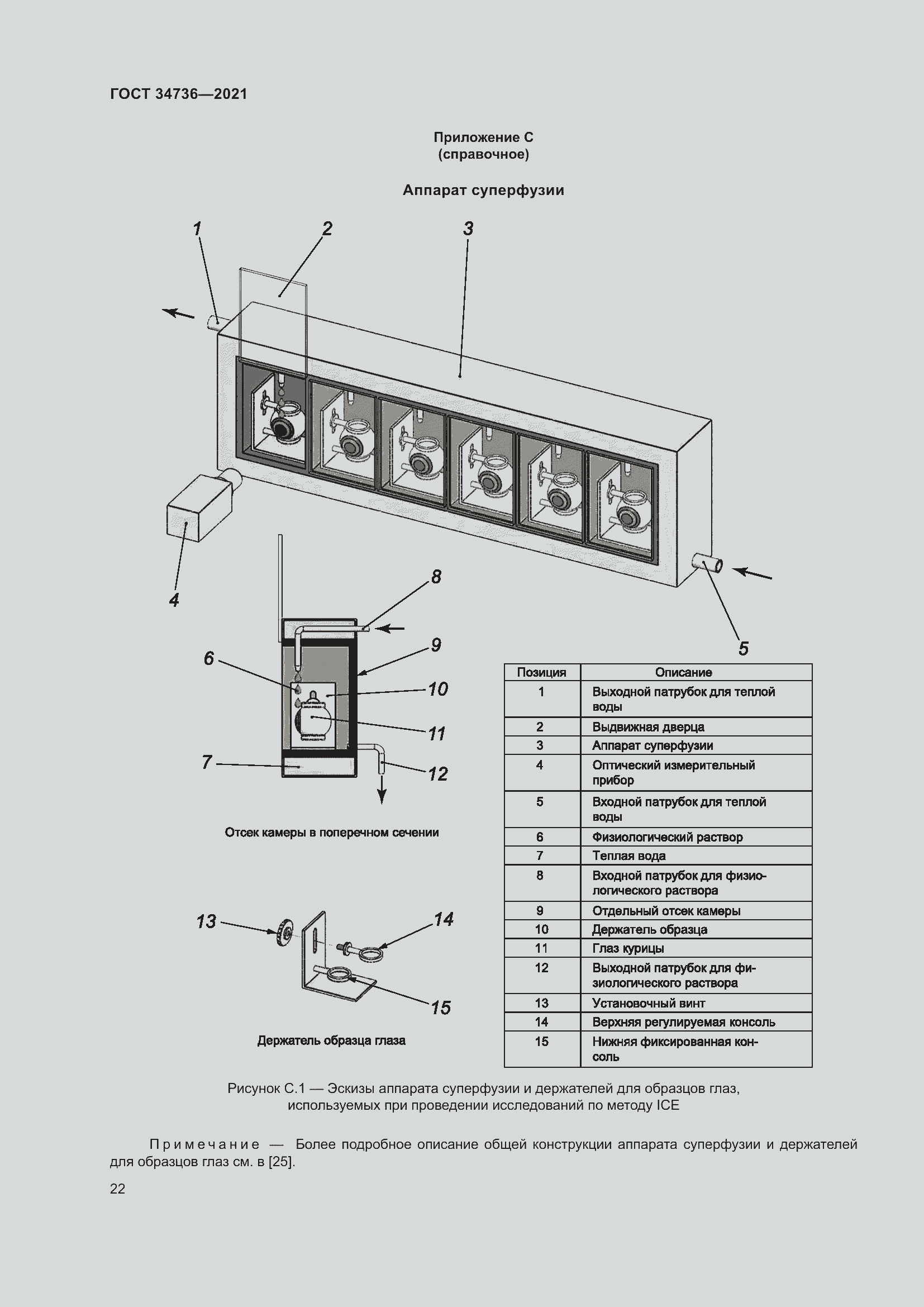 ГОСТ 34736—2021

Приложение С
(справочное)

Аппарат суперфузии

1
2
3
4
5
8
9
6
10
11
7
12

Отсек камеры в поперечном сечении

13
14
15

Держатель образца глаза

| Позиция | Описание |
|---|---|
| 1 | Выходной патрубок для теплой воды |
| 2 | Выдвижная дверца |
| 3 | Аппарат суперфузии |
| 4 | Оптический измерительный прибор |
| 5 | Входной патрубок для теплой воды |
| 6 | Физиологический раствор |
| 7 | Теплая вода |
| 8 | Входной патрубок для физиологического раствора |
| 9 | Отдельный отсек камеры |
| 10 | Держатель образца |
| 11 | Глаз курицы |
| 12 | Выходной патрубок для физиологического раствора |
| 13 | Установочный винт |
| 14 | Верхняя регулируемая консоль |
| 15 | Нижняя фиксированная консоль |

Рисунок С.1 — Эскизы аппарата суперфузии и держателей для образцов глаз, используемых при проведении исследований по методу ICE

Примечание — Более подробное описание общей конструкции аппарата суперфузии и держателей для образцов глаз см. в [25].

22