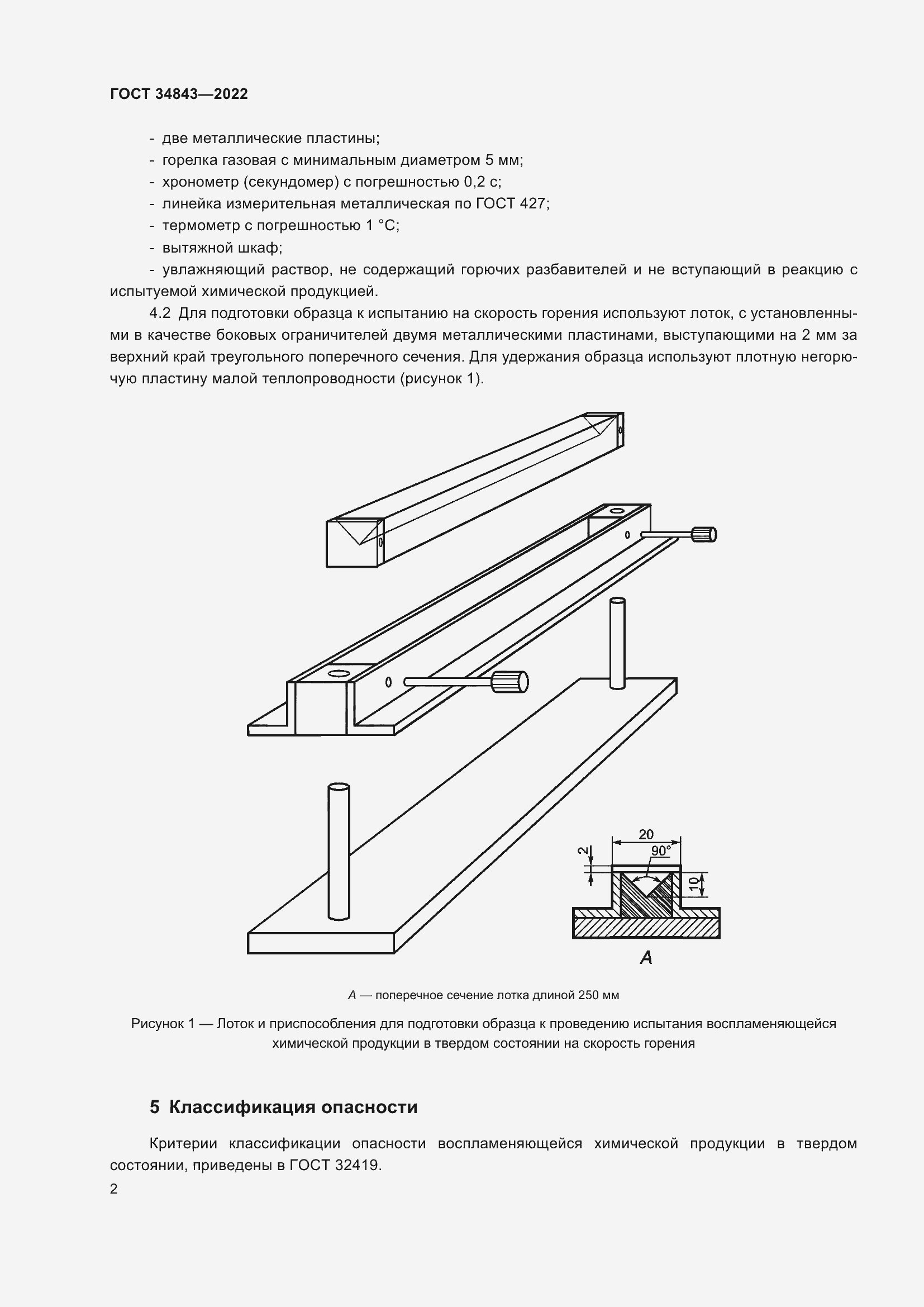 ГОСТ 34843—2022

- две металлические пластины;
- горелка газовая с минимальным диаметром 5 мм;
- хронометр (секундомер) с погрешностью 0,2 с;
- линейка измерительная металлическая по ГОСТ 427;
- термометр с погрешностью 1 °С;
- вытяжной шкаф;
- увлажняющий раствор, не содержащий горючих разбавителей и не вступающий в реакцию с испытуемой химической продукцией.

4.2 Для подготовки образца к испытанию на скорость горения используют лоток, с установленными в качестве боковых ограничителей двумя металлическими пластинами, выступающими на 2 мм за верхний край треугольного поперечного сечения. Для удержания образца используют плотную негорючую пластину малой теплопроводности (рисунок 1).

20
2
90°
10
А

А — поперечное сечение лотка длиной 250 мм

Рисунок 1 — Лоток и приспособления для подготовки образца к проведению испытания воспламеняющейся химической продукции в твердом состоянии на скорость горения

5 Классификация опасности

Критерии классификации опасности воспламеняющейся химической продукции в твердом состоянии, приведены в ГОСТ 32419.

2