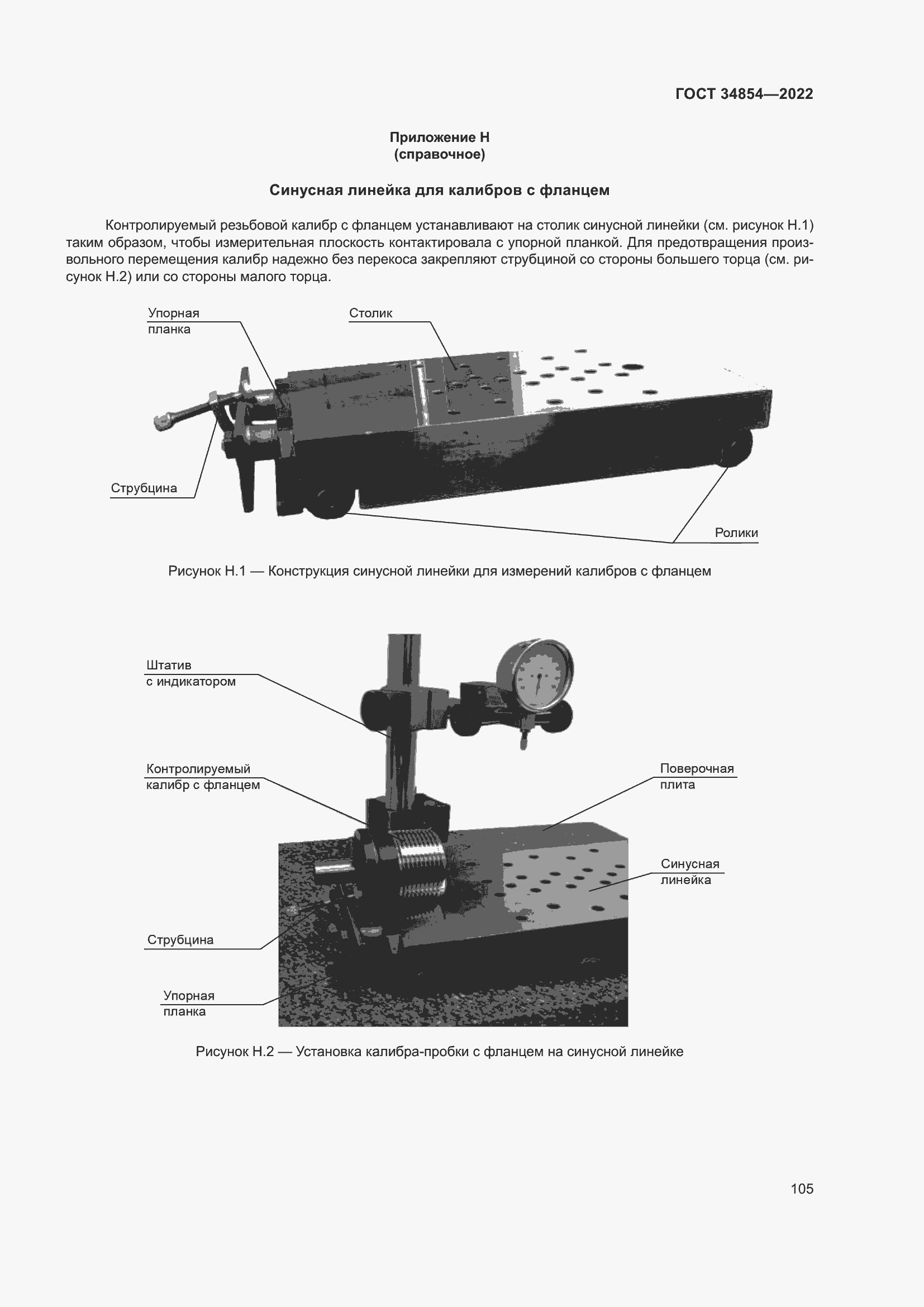 ГОСТ 34854—2022

Приложение Н
(справочное)

Синусная линейка для калибров с фланцем

Контролируемый резьбовой калибр с фланцем устанавливают на столик синусной линейки (см. рисунок Н.1) таким образом, чтобы измерительная плоскость контактировала с упорной планкой. Для предотвращения произвольного перемещения калибр надежно без перекоса закрепляют струбциной со стороны большего торца (см. рисунок Н.2) или со стороны малого торца.

Упорная планка
Столик
Струбцина
Ролики

Рисунок Н.1 — Конструкция синусной линейки для измерений калибров с фланцем

Штатив с индикатором
Контролируемый калибр с фланцем
Поверочная плита
Синусная линейка
Струбцина
Упорная планка

Рисунок Н.2 — Установка калибра-пробки с фланцем на синусной линейке

105