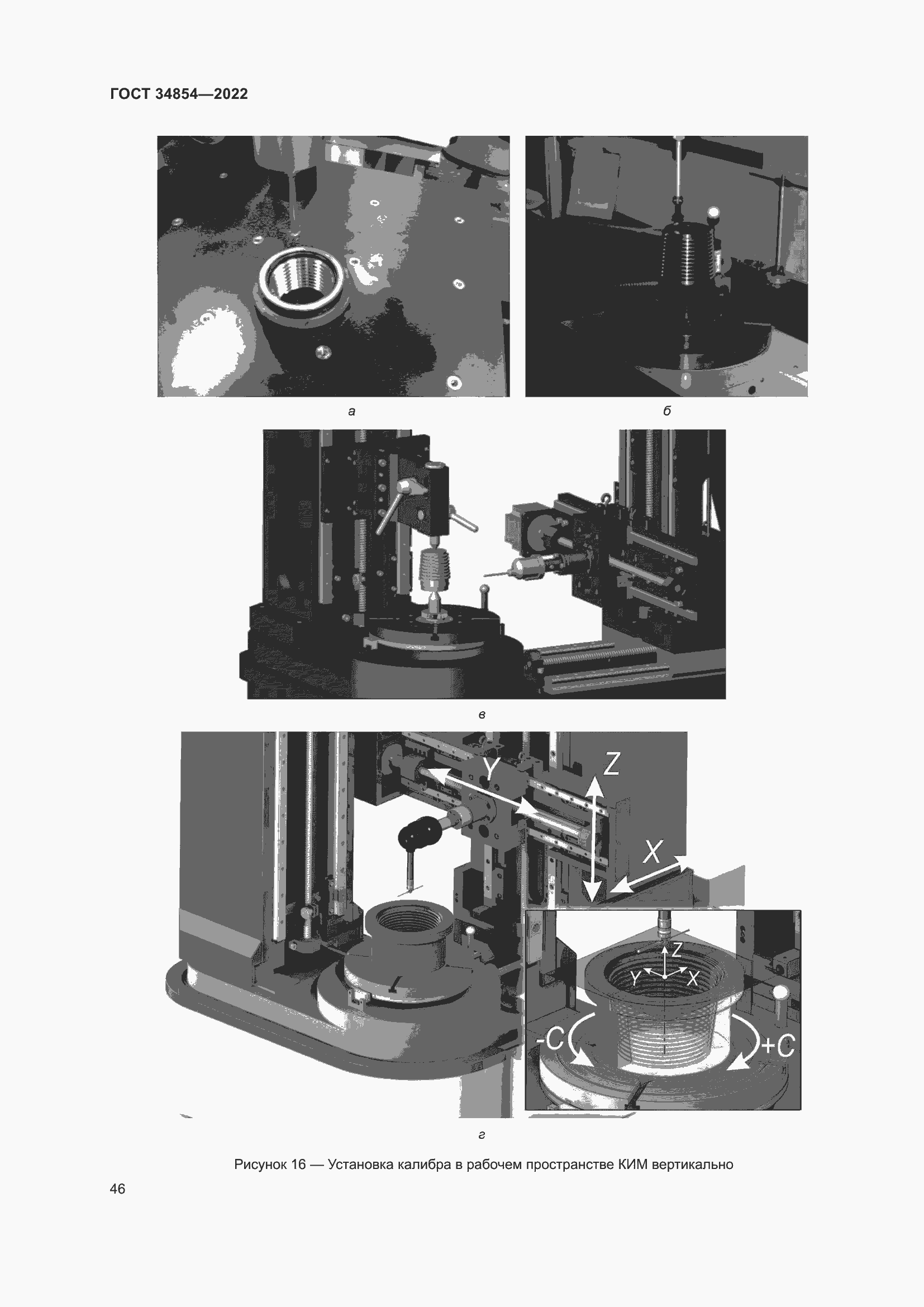 ГОСТ 34854—2022

а

б

в

Y

Z

X

Z

Y

X

-C

+C

г

Рисунок 16 — Установка калибра в рабочем пространстве КИМ вертикально

46