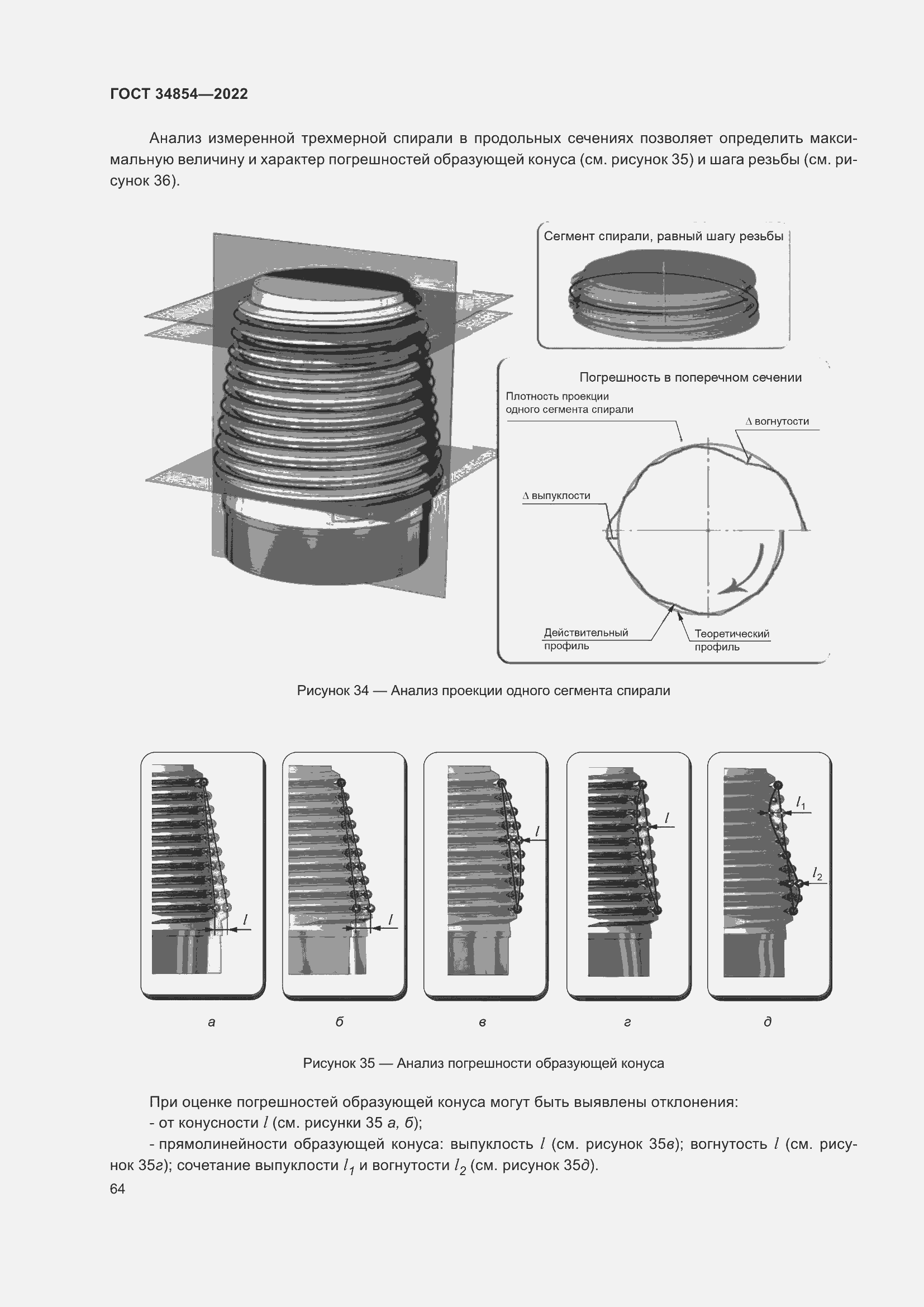 ГОСТ 34854—2022

Анализ измеренной трехмерной спирали в продольных сечениях позволяет определить максимальную величину и характер погрешностей образующей конуса (см. рисунок 35) и шага резьбы (см. рисунок 36).

Сегмент спирали, равный шагу резьбы

Погрешность в поперечном сечении

Плотность проекции одного сегмента спирали

$\Delta$ вогнутости

$\Delta$ выпуклости

Действительный профиль

Теоретический профиль

Рисунок 34 — Анализ проекции одного сегмента спирали

$l$

$l$

$l$

$l$

$l_1$

$l_2$

а

б

в

г

д

Рисунок 35 — Анализ погрешности образующей конуса

При оценке погрешностей образующей конуса могут быть выявлены отклонения:

- от конусности $l$ (см. рисунки 35 а, б);

- прямолинейности образующей конуса: выпуклость $l$ (см. рисунок 35в); вогнутость $l$ (см. рисунок 35г); сочетание выпуклости $l_1$ и вогнутости $l_2$ (см. рисунок 35д).

64