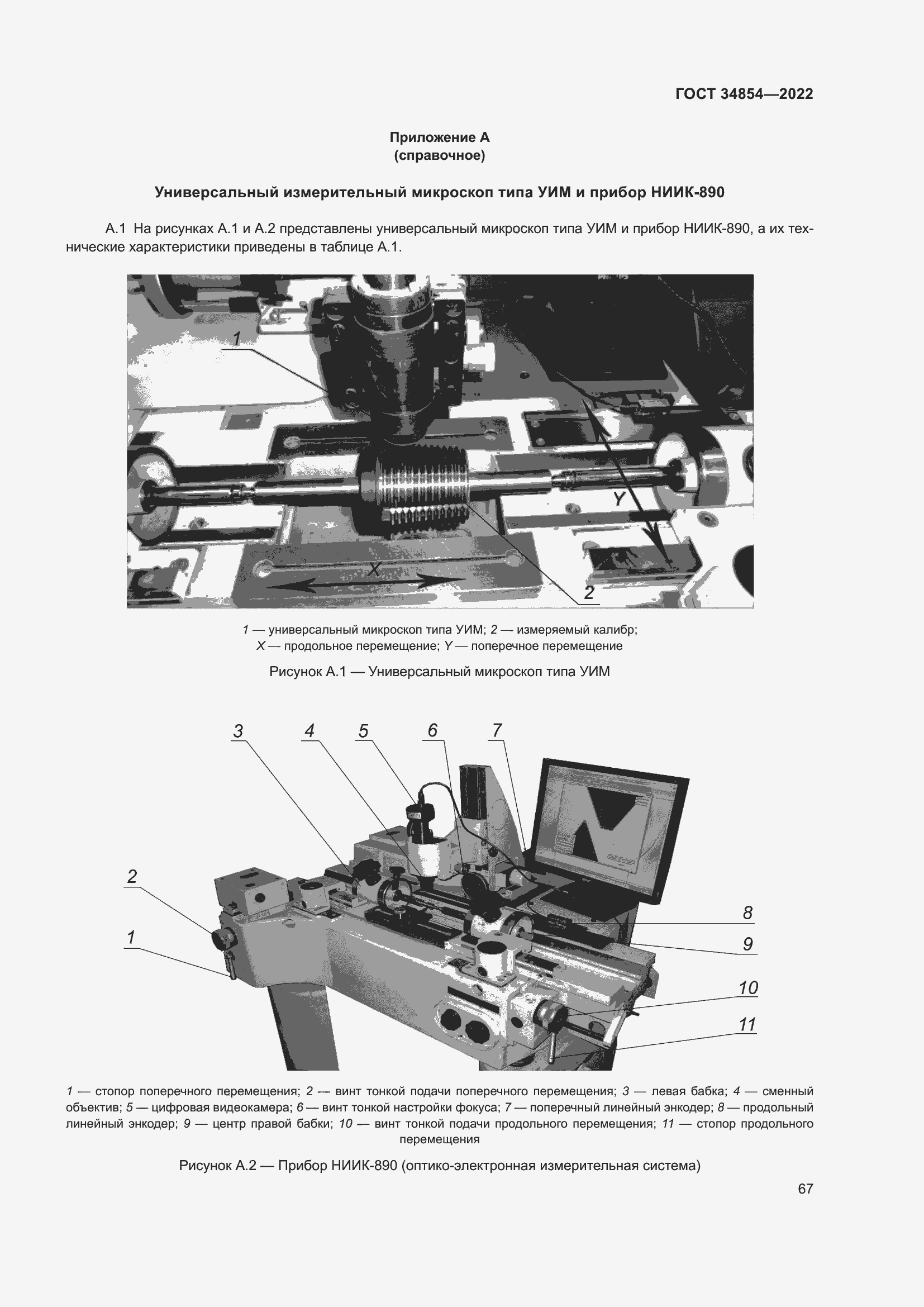 ГОСТ 34854—2022

Приложение А
(справочное)

Универсальный измерительный микроскоп типа УИМ и прибор НИИК-890

А.1 На рисунках А.1 и А.2 представлены универсальный микроскоп типа УИМ и прибор НИИК-890, а их технические характеристики приведены в таблице А.1.

1
Y
X
2

1 — универсальный микроскоп типа УИМ; 2 — измеряемый калибр;
X — продольное перемещение; Y — поперечное перемещение

Рисунок А.1 — Универсальный микроскоп типа УИМ

3 4 5 6 7
2
1
8
9
10
11

1 — стопор поперечного перемещения; 2 — винт тонкой подачи поперечного перемещения; 3 — левая бабка; 4 — сменный объектив; 5 — цифровая видеокамера; 6 — винт тонкой настройки фокуса; 7 — поперечный линейный энкодер; 8 — продольный линейный энкодер; 9 — центр правой бабки; 10 — винт тонкой подачи продольного перемещения; 11 — стопор продольного перемещения

Рисунок А.2 — Прибор НИИК-890 (оптико-электронная измерительная система)

67