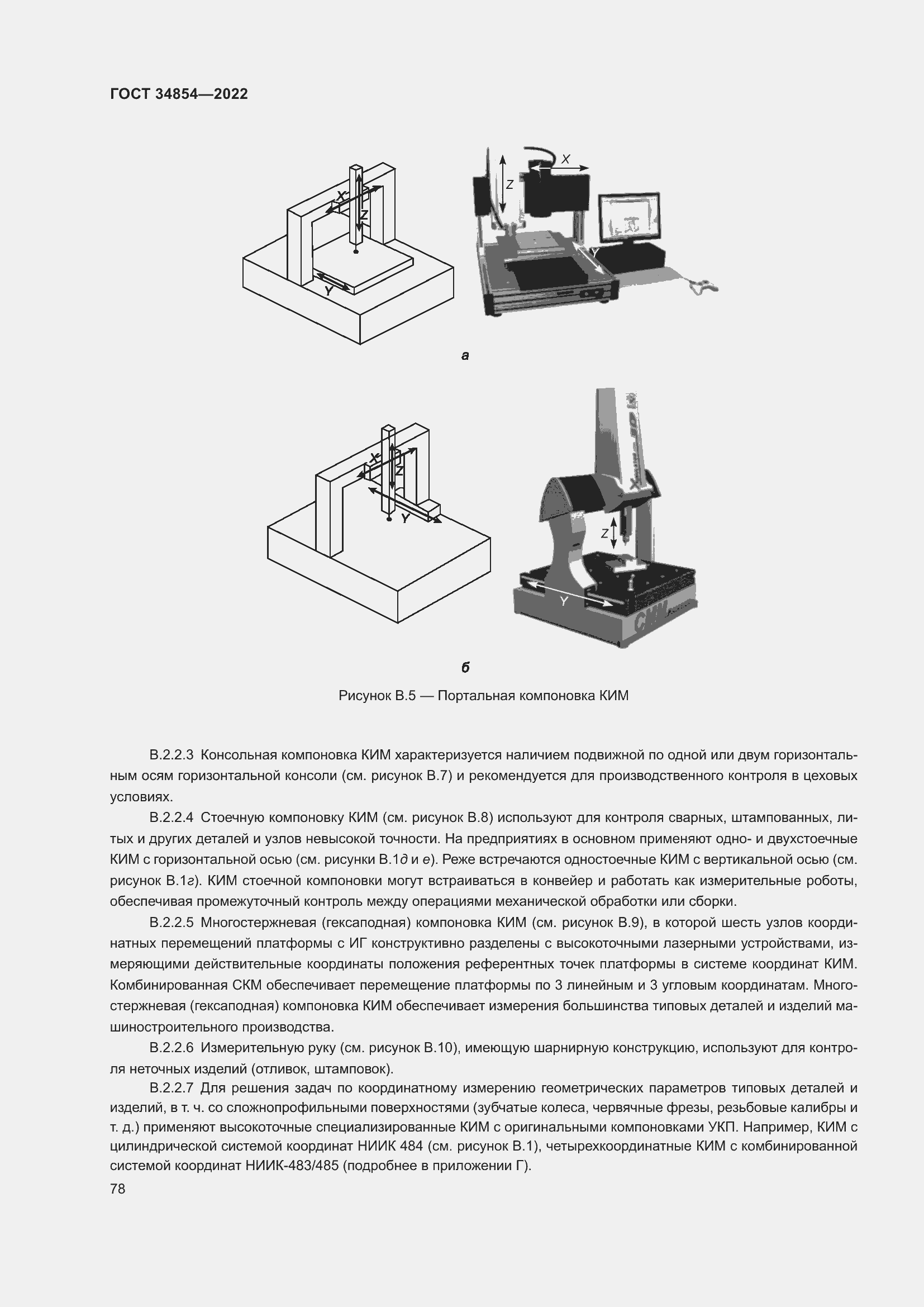 ГОСТ 34854—2022

X
Z
Y

X
Z
Y

а

X
Z
Y

Z
Y
CMM

б

Рисунок В.5 — Портальная компоновка КИМ

В.2.2.3 Консольная компоновка КИМ характеризуется наличием подвижной по одной или двум горизонтальным осям горизонтальной консоли (см. рисунок В.7) и рекомендуется для производственного контроля в цеховых условиях.

В.2.2.4 Стоечную компоновку КИМ (см. рисунок В.8) используют для контроля сварных, штампованных, литых и других деталей и узлов невысокой точности. На предприятиях в основном применяют одно- и двухстоечные КИМ с горизонтальной осью (см. рисунки В.1д и е). Реже встречаются одностоечные КИМ с вертикальной осью (см. рисунок В.1г). КИМ стоечной компоновки могут встраиваться в конвейер и работать как измерительные роботы, обеспечивая промежуточный контроль между операциями механической обработки или сборки.

В.2.2.5 Многостержневая (гексаподная) компоновка КИМ (см. рисунок В.9), в которой шесть узлов координатных перемещений платформы с ИГ конструктивно разделены с высокоточными лазерными устройствами, измеряющими действительные координаты положения референтных точек платформы в системе координат КИМ. Комбинированная СКМ обеспечивает перемещение платформы по 3 линейным и 3 угловым координатам. Многостержневая (гексаподная) компоновка КИМ обеспечивает измерения большинства типовых деталей и изделий машиностроительного производства.

В.2.2.6 Измерительную руку (см. рисунок В.10), имеющую шарнирную конструкцию, используют для контроля неточных изделий (отливок, штамповок).

В.2.2.7 Для решения задач по координатному измерению геометрических параметров типовых деталей и изделий, в т. ч. со сложнопрофильными поверхностями (зубчатые колеса, червячные фрезы, резьбовые калибры и т. д.) применяют высокоточные специализированные КИМ с оригинальными компоновками УКП. Например, КИМ с цилиндрической системой координат НИИК 484 (см. рисунок В.1), четырехкоординатные КИМ с комбинированной системой координат НИИК-483/485 (подробнее в приложении Г).

78