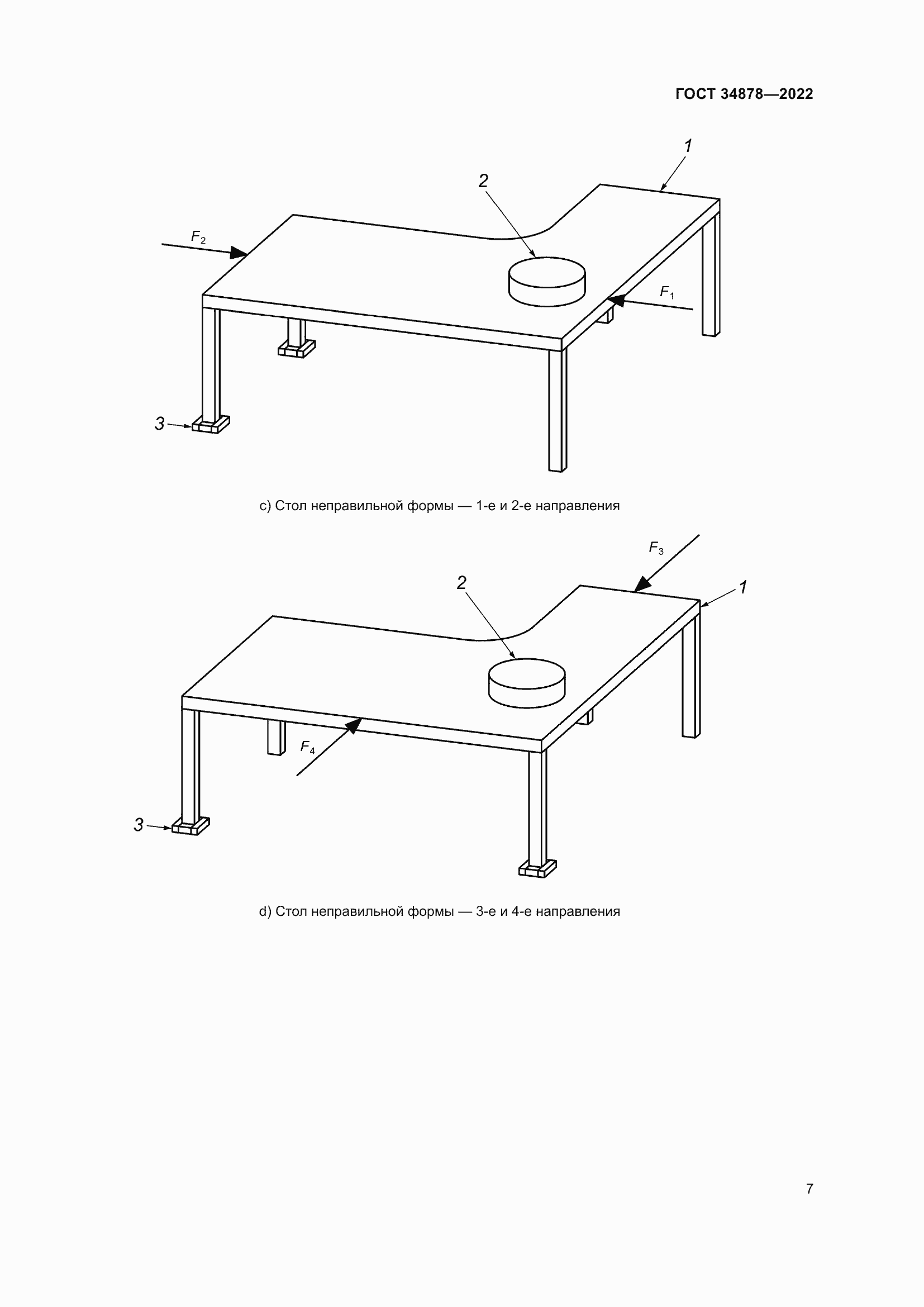 ГОСТ 34878—2022

1

2

$F_2$

$F_1$

3

c) Стол неправильной формы — 1-е и 2-е направления

$F_3$

2

1

$F_4$

3

d) Стол неправильной формы — 3-е и 4-е направления

7