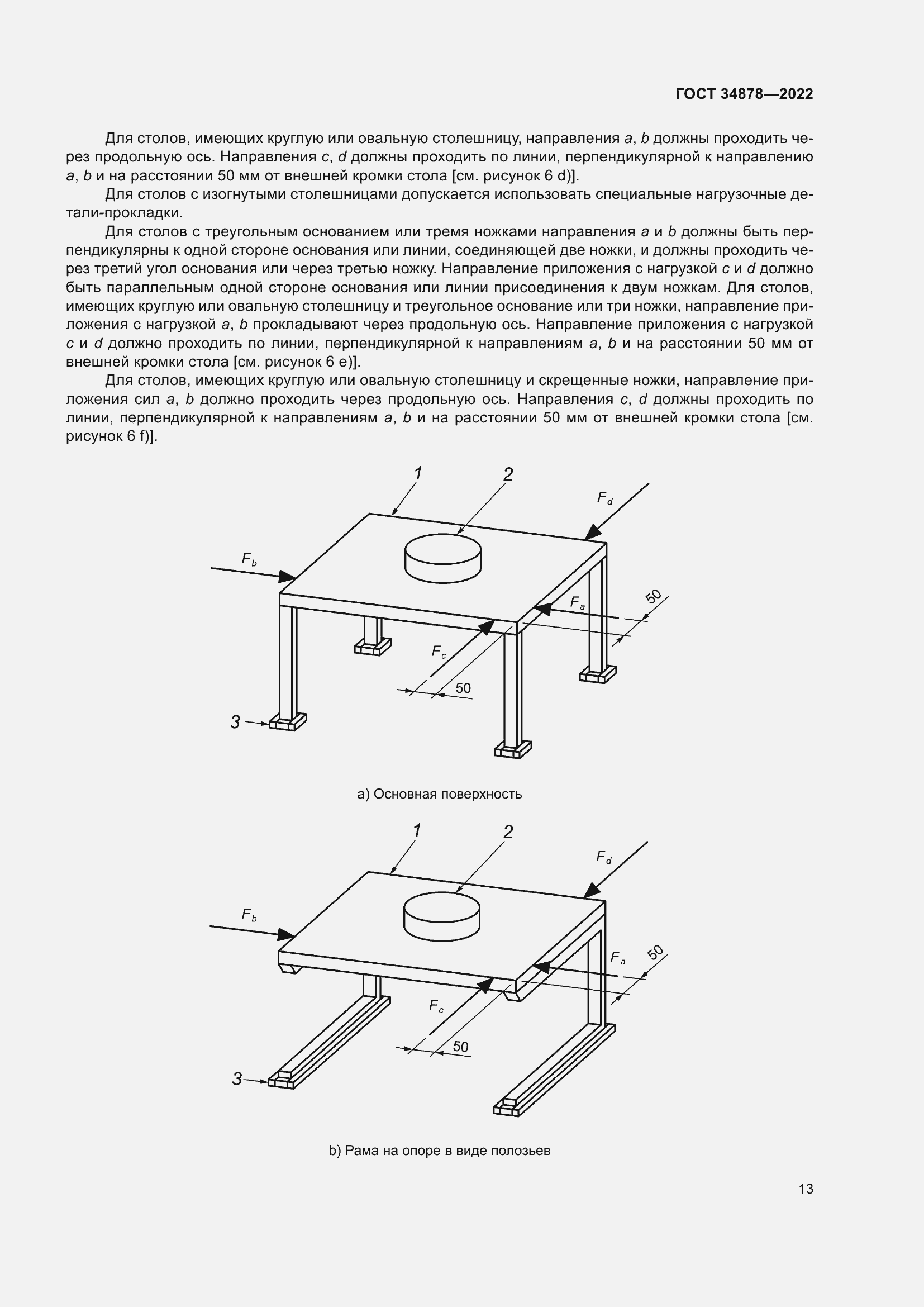 ГОСТ 34878—2022

Для столов, имеющих круглую или овальную столешницу, направления $a$, $b$ должны проходить через продольную ось. Направления $c$, $d$ должны проходить по линии, перпендикулярной к направлению $a$, $b$ и на расстоянии 50 мм от внешней кромки стола [см. рисунок 6 d)].

Для столов с изогнутыми столешницами допускается использовать специальные нагрузочные детали-прокладки.

Для столов с треугольным основанием или тремя ножками направления $a$ и $b$ должны быть перпендикулярны к одной стороне основания или линии, соединяющей две ножки, и должны проходить через третий угол основания или через третью ножку. Направление приложения с нагрузкой $c$ и $d$ должно быть параллельным одной стороне основания или линии присоединения к двум ножкам. Для столов, имеющих круглую или овальную столешницу и треугольное основание или три ножки, направление приложения с нагрузкой $a$, $b$ прокладывают через продольную ось. Направление приложения с нагрузкой $c$ и $d$ должно проходить по линии, перпендикулярной к направлениям $a$, $b$ и на расстоянии 50 мм от внешней кромки стола [см. рисунок 6 e)].

Для столов, имеющих круглую или овальную столешницу и скрещенные ножки, направление приложения сил $a$, $b$ должно проходить через продольную ось. Направления $c$, $d$ должны проходить по линии, перпендикулярной к направлениям $a$, $b$ и на расстоянии 50 мм от внешней кромки стола [см. рисунок 6 f)].

1 2 $F_d$ $F_b$ $F_a$ 50 $F_c$ 50 3

a) Основная поверхность

1 2 $F_d$ $F_b$ $F_a$ 50 $F_c$ 50 3

b) Рама на опоре в виде полозьев

13