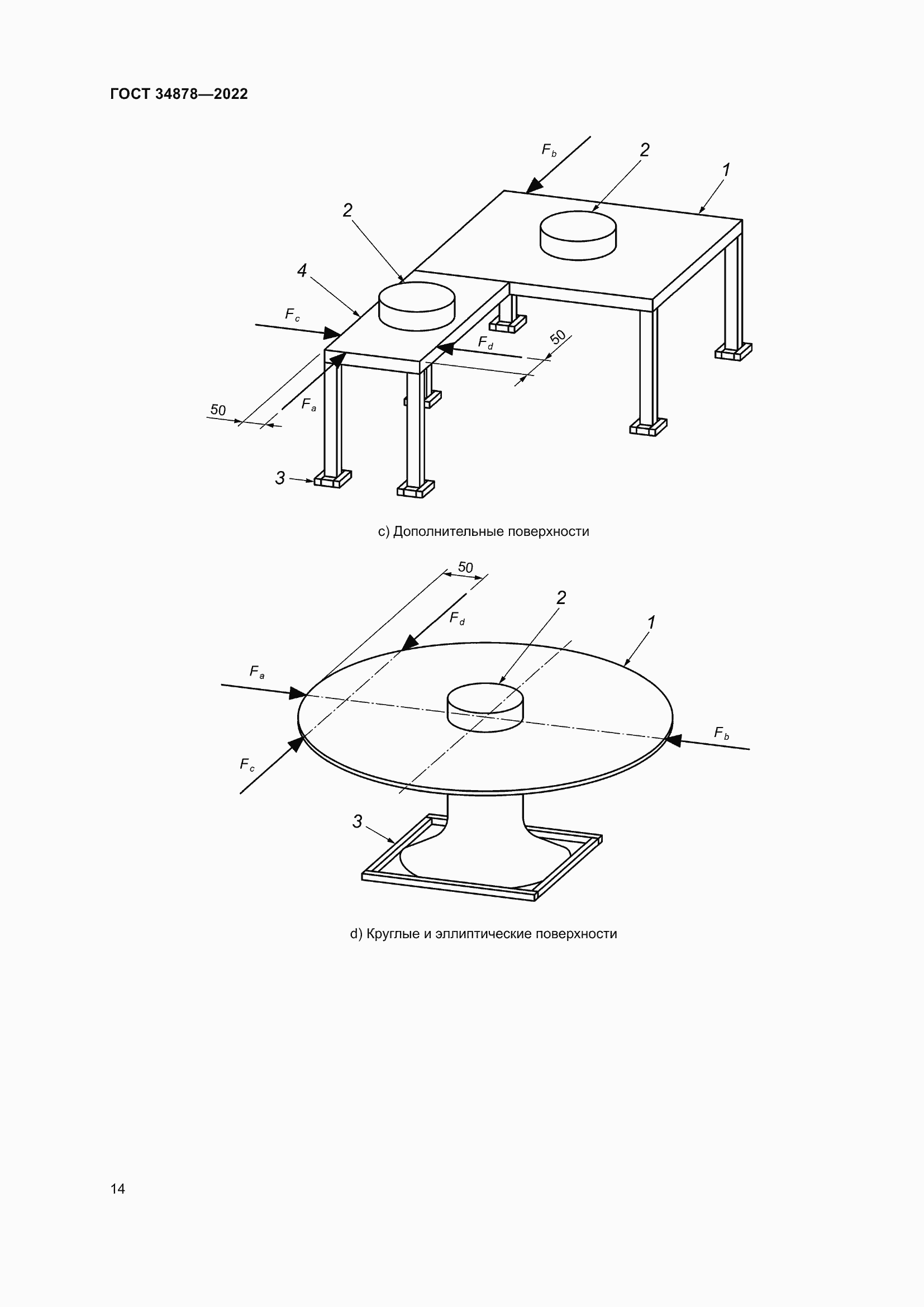 ГОСТ 34878—2022

$F_b$

2

1

2

4

$F_c$

$F_d$

50

50

$F_a$

3

c) Дополнительные поверхности

50

$F_d$

2

1

$F_a$

$F_b$

$F_c$

3

d) Круглые и эллиптические поверхности

14