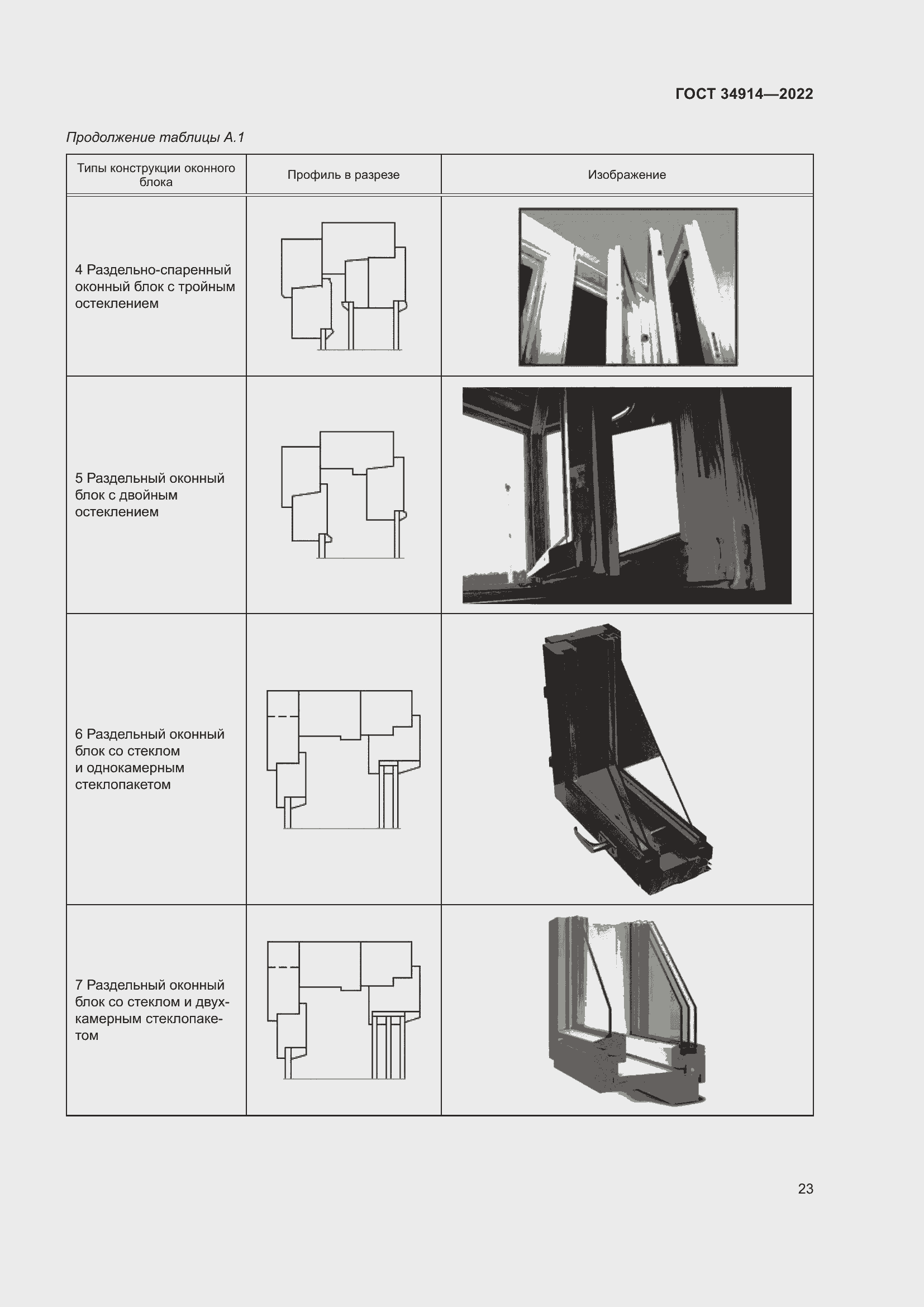 ГОСТ 34914—2022

Продолжение таблицы А.1

| Типы конструкции оконного блока | Профиль в разрезе | Изображение |
|---|---|---|
| 4 Раздельно-спаренный оконный блок с тройным остеклением | | |
| 5 Раздельный оконный блок с двойным остеклением | | |
| 6 Раздельный оконный блок со стеклом и однокамерным стеклопакетом | | |
| 7 Раздельный оконный блок со стеклом и двухкамерным стеклопакетом | | |

23