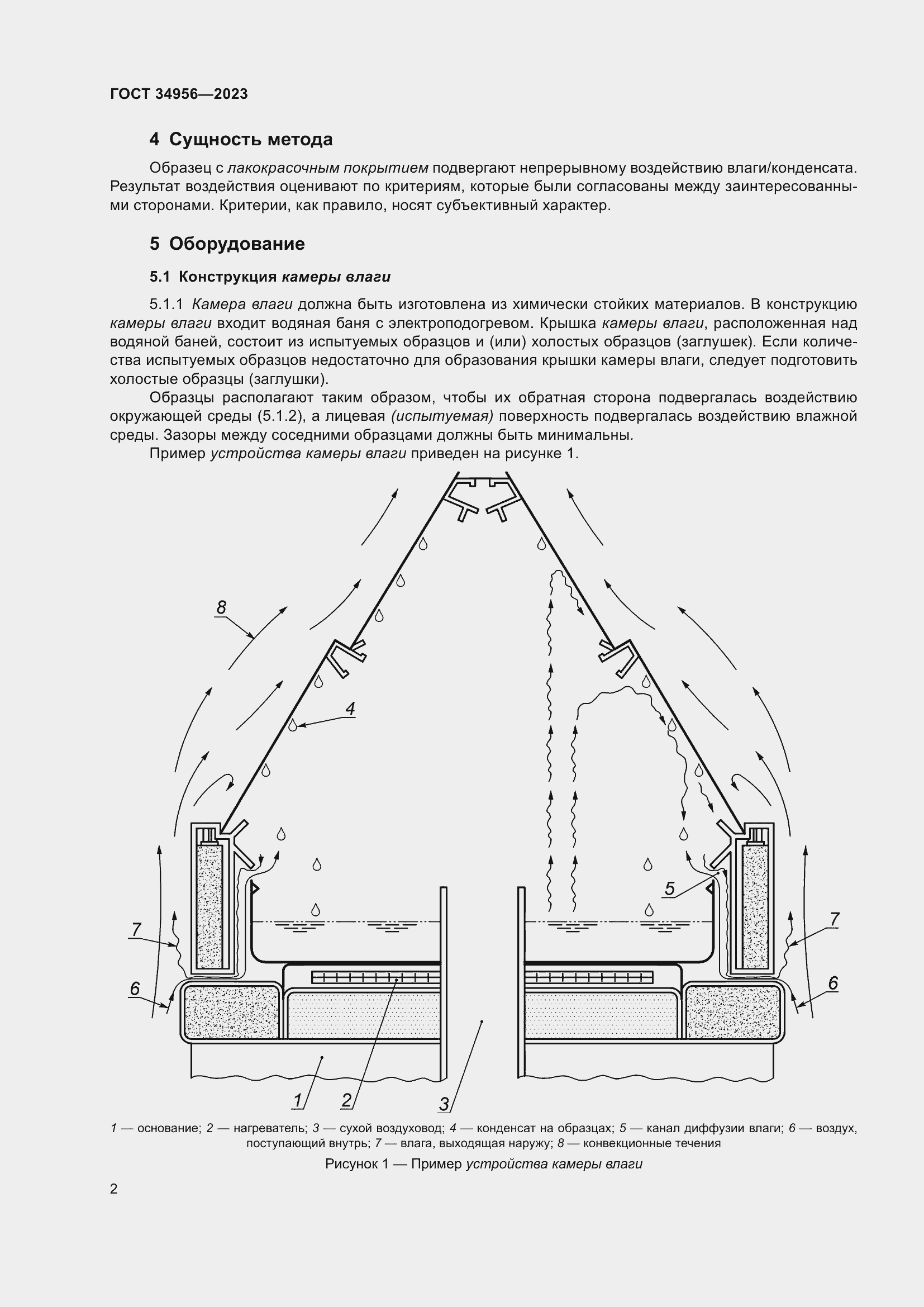 ГОСТ 34956—2023

4 Сущность метода

Образец с лакокрасочным покрытием подвергают непрерывному воздействию влаги/конденсата. Результат воздействия оценивают по критериям, которые были согласованы между заинтересованными сторонами. Критерии, как правило, носят субъективный характер.

5 Оборудование

5.1 Конструкция камеры влаги

5.1.1 Камера влаги должна быть изготовлена из химически стойких материалов. В конструкцию камеры влаги входит водяная баня с электроподогревом. Крышка камеры влаги, расположенная над водяной баней, состоит из испытуемых образцов и (или) холостых образцов (заглушек). Если количества испытуемых образцов недостаточно для образования крышки камеры влаги, следует подготовить холостые образцы (заглушки).

Образцы располагают таким образом, чтобы их обратная сторона подвергалась воздействию окружающей среды (5.1.2), а лицевая (испытуемая) поверхность подвергалась воздействию влажной среды. Зазоры между соседними образцами должны быть минимальны.

Пример устройства камеры влаги приведен на рисунке 1.

8
4
5
7
7
6
6
1
2
3

1 — основание; 2 — нагреватель; 3 — сухой воздуховод; 4 — конденсат на образцах; 5 — канал диффузии влаги; 6 — воздух, поступающий внутрь; 7 — влага, выходящая наружу; 8 — конвекционные течения

Рисунок 1 — Пример устройства камеры влаги

2