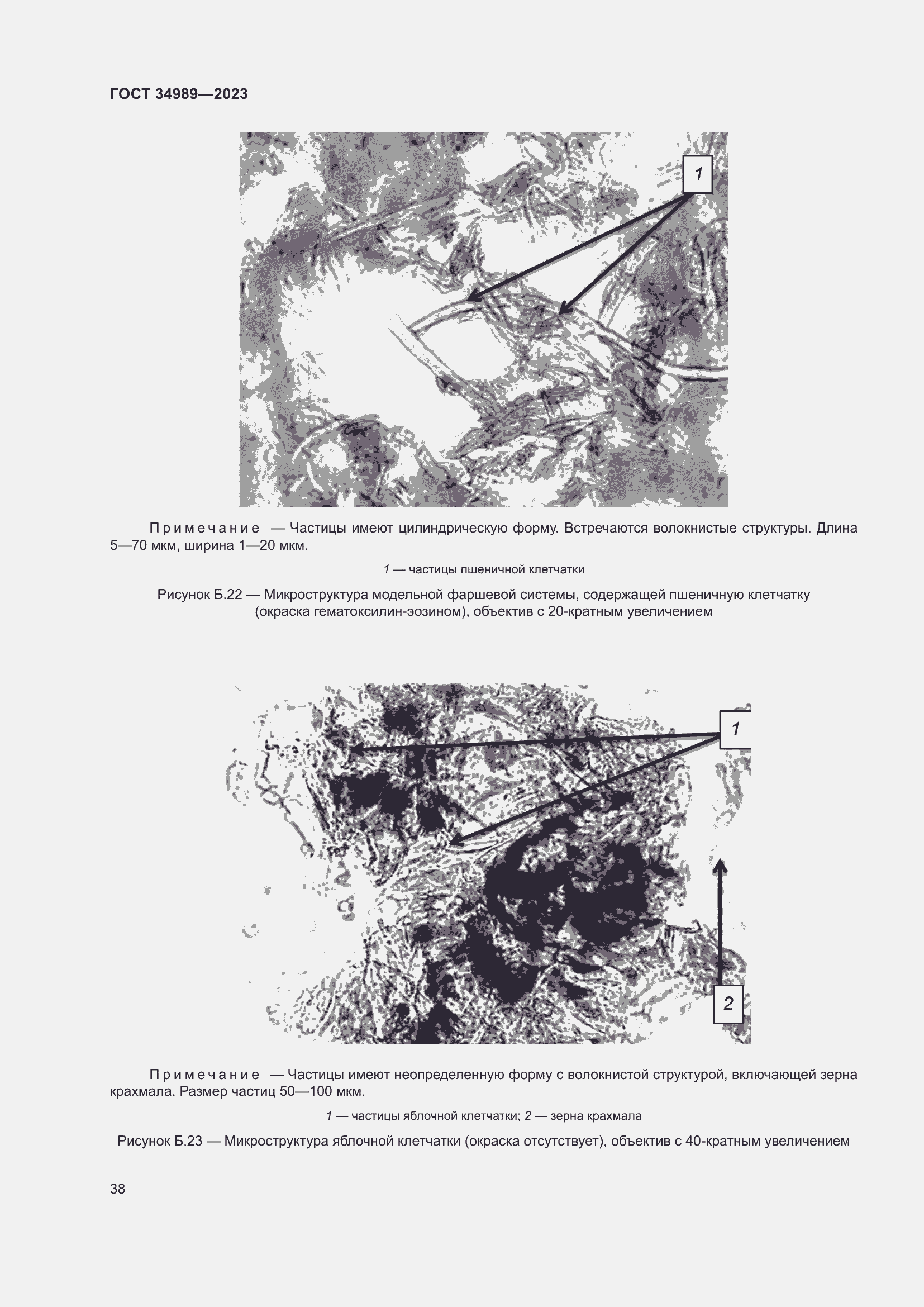 ГОСТ 34989—2023

1

Примечание — Частицы имеют цилиндрическую форму. Встречаются волокнистые структуры. Длина 5—70 мкм, ширина 1—20 мкм.

1 — частицы пшеничной клетчатки

Рисунок Б.22 — Микроструктура модельной фаршевой системы, содержащей пшеничную клетчатку (окраска гематоксилин-эозином), объектив с 20-кратным увеличением

1

2

Примечание — Частицы имеют неопределенную форму с волокнистой структурой, включающей зерна крахмала. Размер частиц 50—100 мкм.

1 — частицы яблочной клетчатки; 2 — зерна крахмала

Рисунок Б.23 — Микроструктура яблочной клетчатки (окраска отсутствует), объектив с 40-кратным увеличением

38