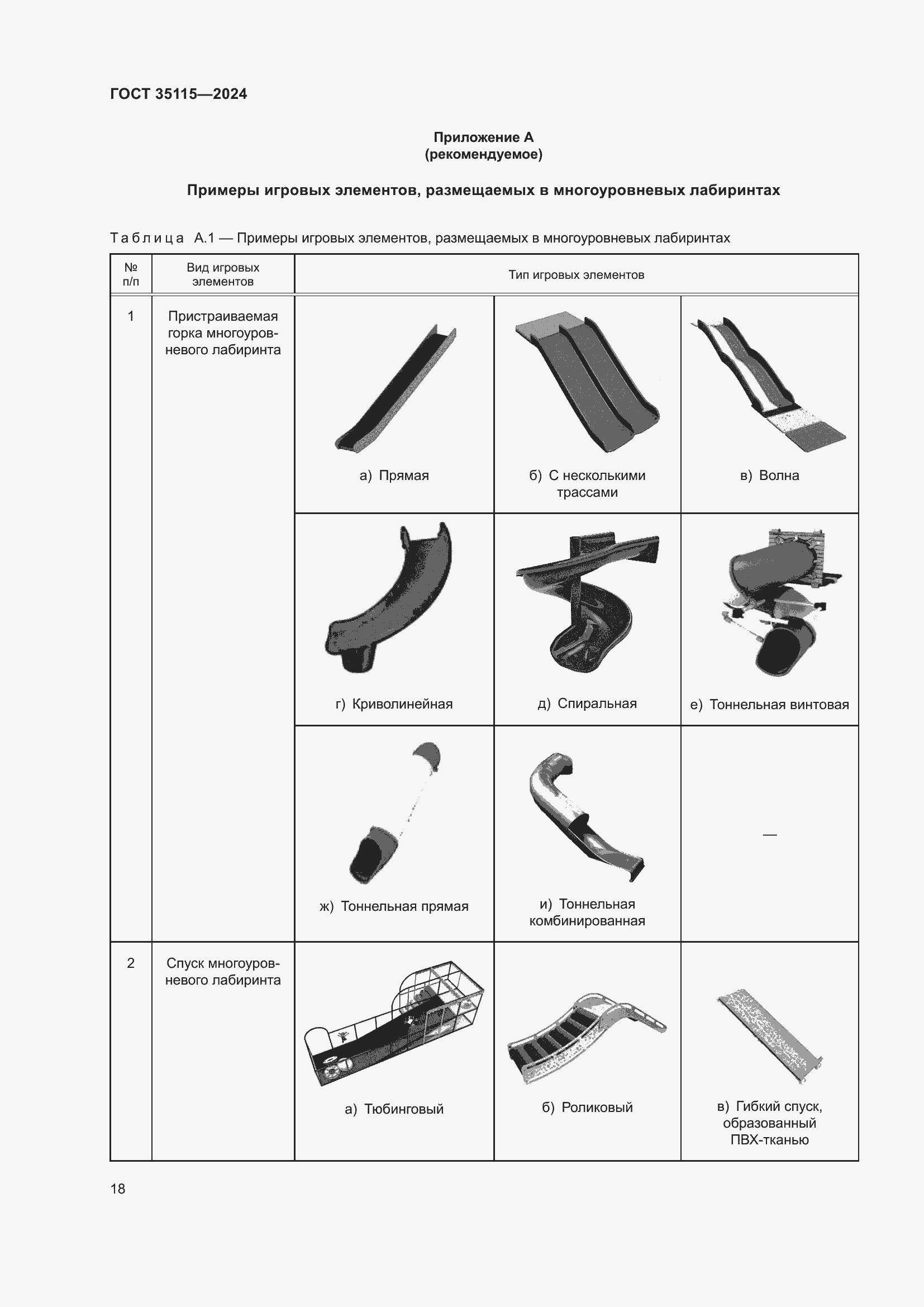 ГОСТ 35115—2024

Приложение А
(рекомендуемое)

Примеры игровых элементов, размещаемых в многоуровневых лабиринтах

Таблица А.1 — Примеры игровых элементов, размещаемых в многоуровневых лабиринтах

| № п/п | Вид игровых элементов | Тип игровых элементов | | |
|---|---|---|---|---|
| 1 | Пристраиваемая горка многоуровневого лабиринта | а) Прямая | б) С несколькими трассами | в) Волна |
| | | г) Криволинейная | д) Спиральная | е) Тоннельная винтовая |
| | | ж) Тоннельная прямая | и) Тоннельная комбинированная | — |
| 2 | Спуск многоуровневого лабиринта | а) Тюбинговый | б) Роликовый | в) Гибкий спуск, образованный ПВХ-тканью |

18