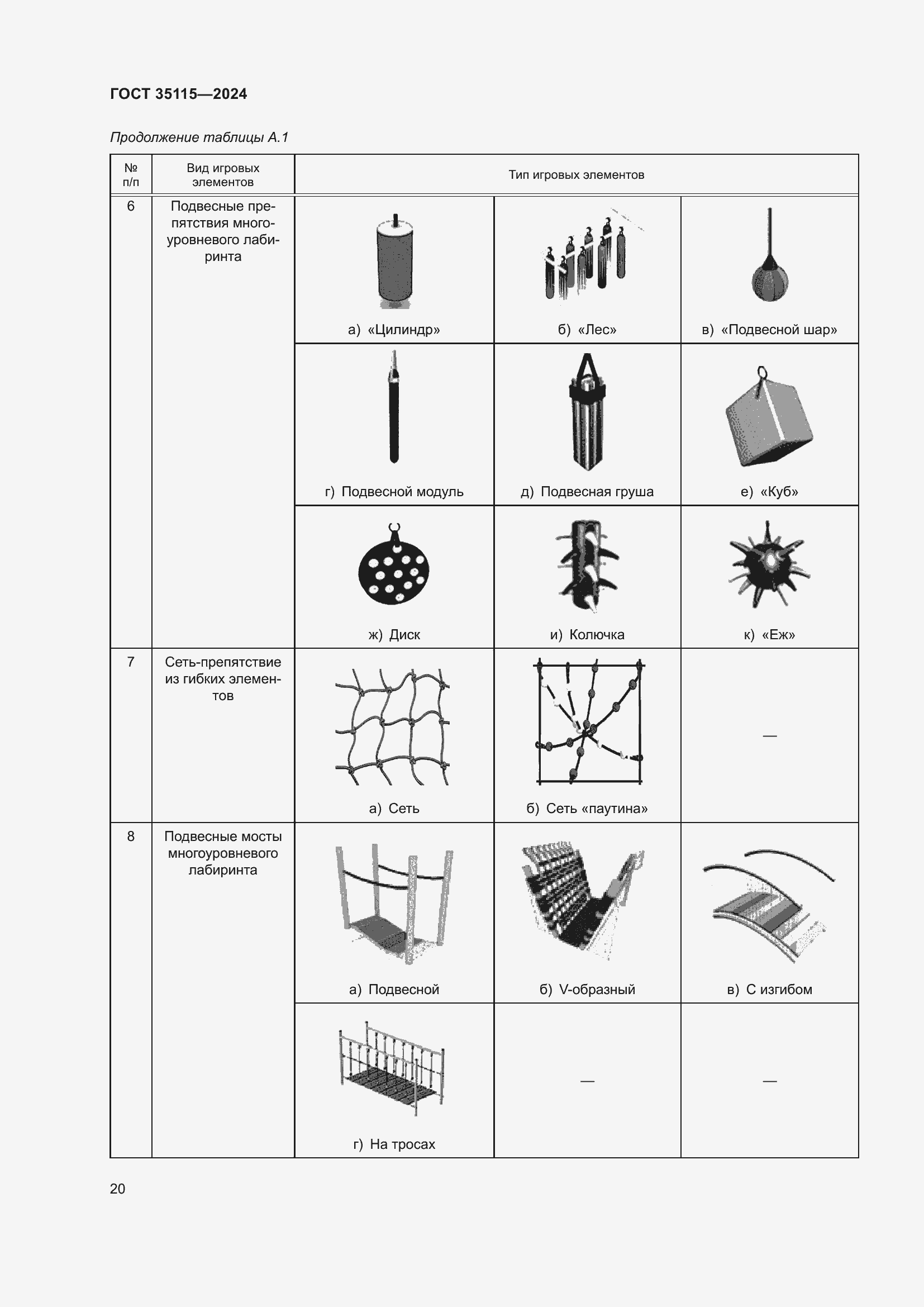 ГОСТ 35115—2024

Продолжение таблицы А.1

| № п/п | Вид игровых элементов | Тип игровых элементов | | |
|---|---|---|---|---|
| 6 | Подвесные препятствия многоуровневого лабиринта | а) «Цилиндр» | б) «Лес» | в) «Подвесной шар» |
| | | г) Подвесной модуль | д) Подвесная груша | е) «Куб» |
| | | ж) Диск | и) Колючка | к) «Еж» |
| 7 | Сеть-препятствие из гибких элементов | а) Сеть | б) Сеть «паутина» | — |
| 8 | Подвесные мосты многоуровневого лабиринта | а) Подвесной | б) V-образный | в) С изгибом |
| | | г) На тросах | — | — |

20