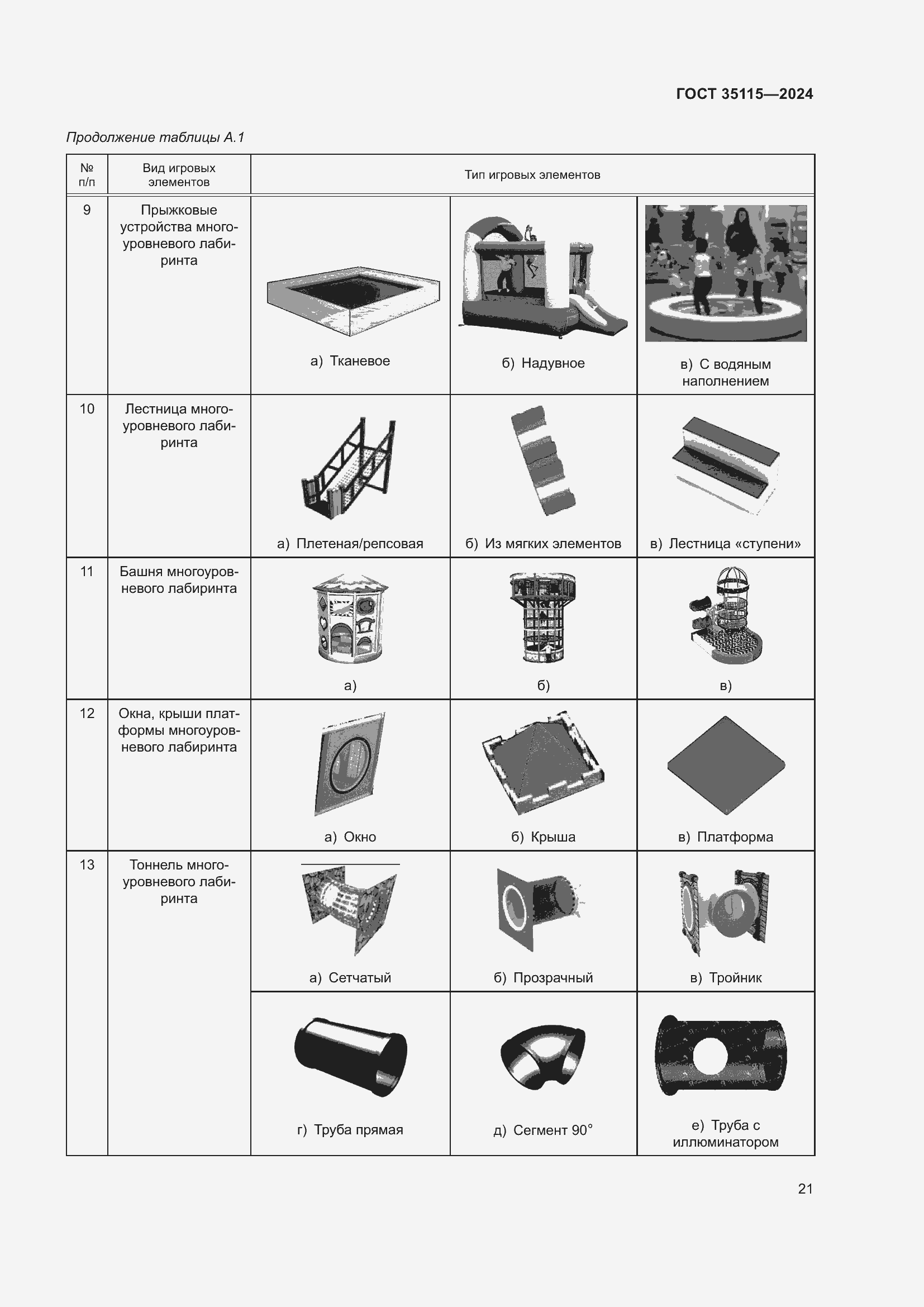 ГОСТ 35115—2024

Продолжение таблицы А.1

| № п/п | Вид игровых элементов | Тип игровых элементов | | |
|---|---|---|---|---|
| 9 | Прыжковые устройства многоуровневого лабиринта | а) Тканевое | б) Надувное | в) С водяным наполнением |
| 10 | Лестница многоуровневого лабиринта | а) Плетеная/репсовая | б) Из мягких элементов | в) Лестница «ступени» |
| 11 | Башня многоуровневого лабиринта | а) | б) | в) |
| 12 | Окна, крыши платформы многоуровневого лабиринта | а) Окно | б) Крыша | в) Платформа |
| 13 | Тоннель многоуровневого лабиринта | а) Сетчатый | б) Прозрачный | в) Тройник |
| | | г) Труба прямая | д) Сегмент 90° | е) Труба с иллюминатором |

21