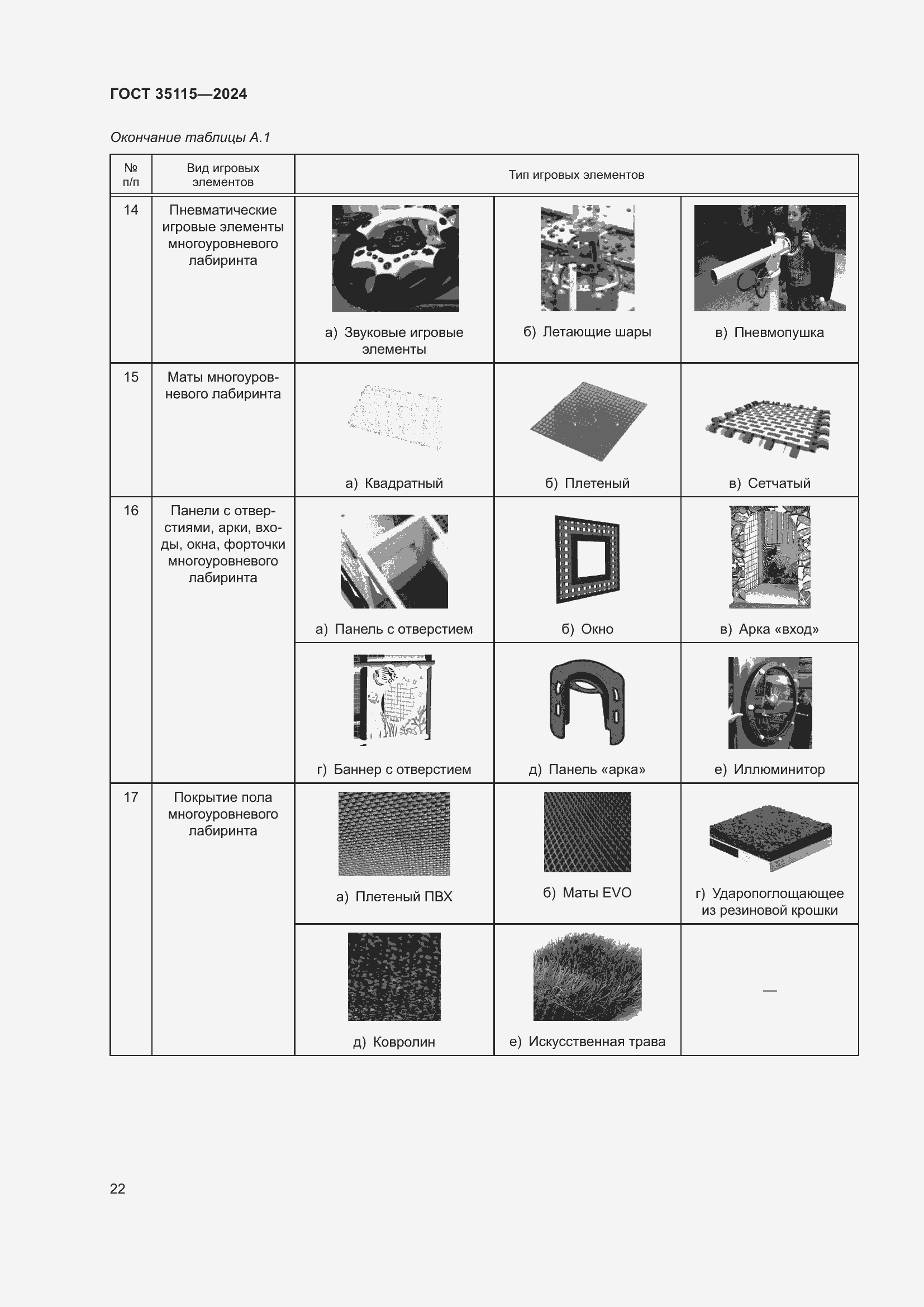 ГОСТ 35115—2024

Окончание таблицы А.1

| № п/п | Вид игровых элементов | Тип игровых элементов | | |
|---|---|---|---|---|
| 14 | Пневматические игровые элементы многоуровневого лабиринта | а) Звуковые игровые элементы | б) Летающие шары | в) Пневмопушка |
| 15 | Маты многоуровневого лабиринта | а) Квадратный | б) Плетеный | в) Сетчатый |
| 16 | Панели с отверстиями, арки, входы, окна, форточки многоуровневого лабиринта | а) Панель с отверстием | б) Окно | в) Арка «вход» |
| | | г) Баннер с отверстием | д) Панель «арка» | е) Иллюминитор |
| 17 | Покрытие пола многоуровневого лабиринта | а) Плетеный ПВХ | б) Маты EVO | г) Ударопоглощающее из резиновой крошки |
| | | д) Ковролин | е) Искусственная трава | — |

22