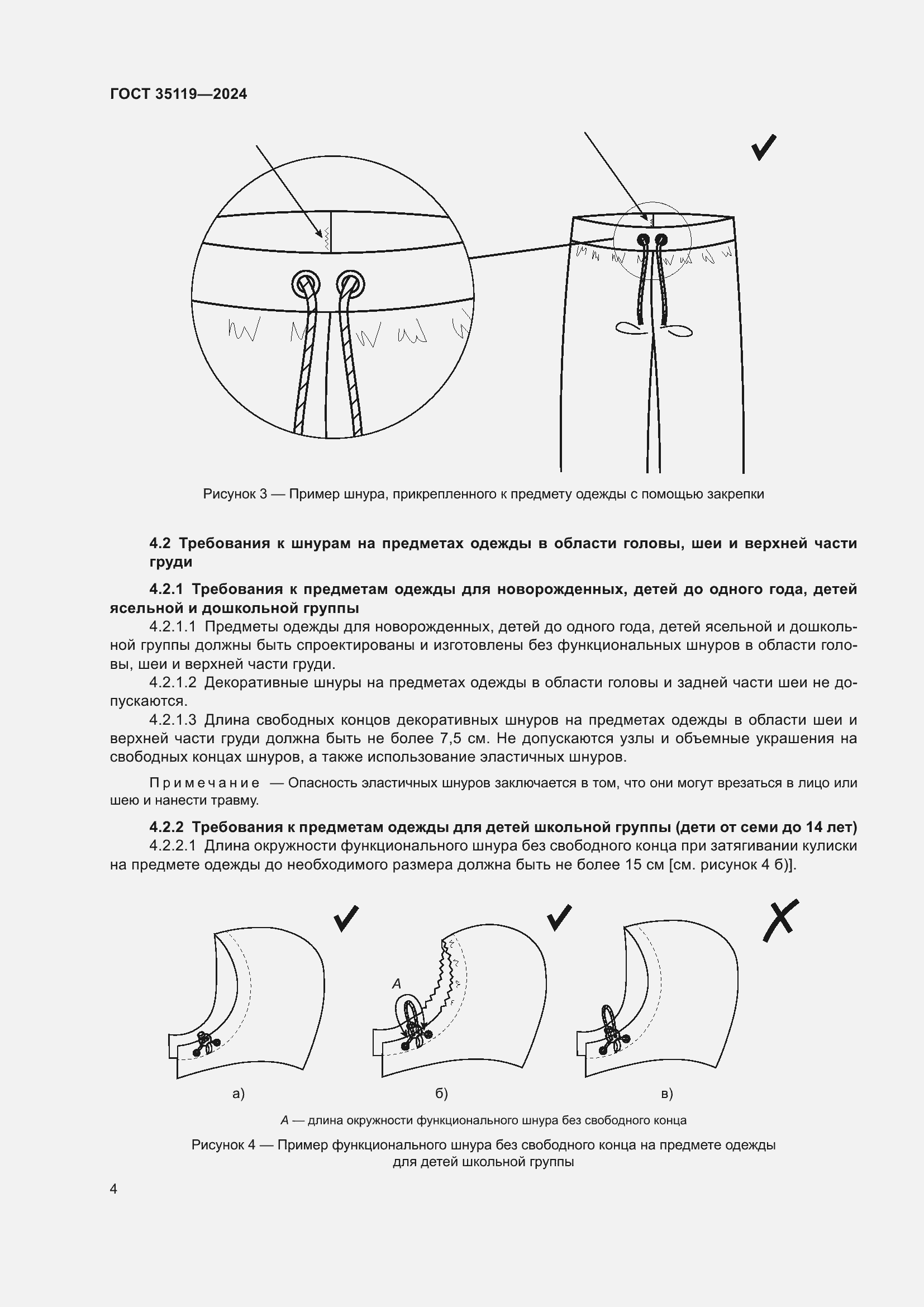 ГОСТ 35119—2024

Рисунок 3 — Пример шнура, прикрепленного к предмету одежды с помощью закрепки

4.2 Требования к шнурам на предметах одежды в области головы, шеи и верхней части груди

4.2.1 Требования к предметам одежды для новорожденных, детей до одного года, детей ясельной и дошкольной группы

4.2.1.1 Предметы одежды для новорожденных, детей до одного года, детей ясельной и дошкольной группы должны быть спроектированы и изготовлены без функциональных шнуров в области головы, шеи и верхней части груди.

4.2.1.2 Декоративные шнуры на предметах одежды в области головы и задней части шеи не допускаются.

4.2.1.3 Длина свободных концов декоративных шнуров на предметах одежды в области шеи и верхней части груди должна быть не более 7,5 см. Не допускаются узлы и объемные украшения на свободных концах шнуров, а также использование эластичных шнуров.

Примечание — Опасность эластичных шнуров заключается в том, что они могут врезаться в лицо или шею и нанести травму.

4.2.2 Требования к предметам одежды для детей школьной группы (дети от семи до 14 лет)

4.2.2.1 Длина окружности функционального шнура без свободного конца при затягивании кулиски на предмете одежды до необходимого размера должна быть не более 15 см [см. рисунок 4 б)].

A

а)

б)

в)

A — длина окружности функционального шнура без свободного конца

Рисунок 4 — Пример функционального шнура без свободного конца на предмете одежды для детей школьной группы

4