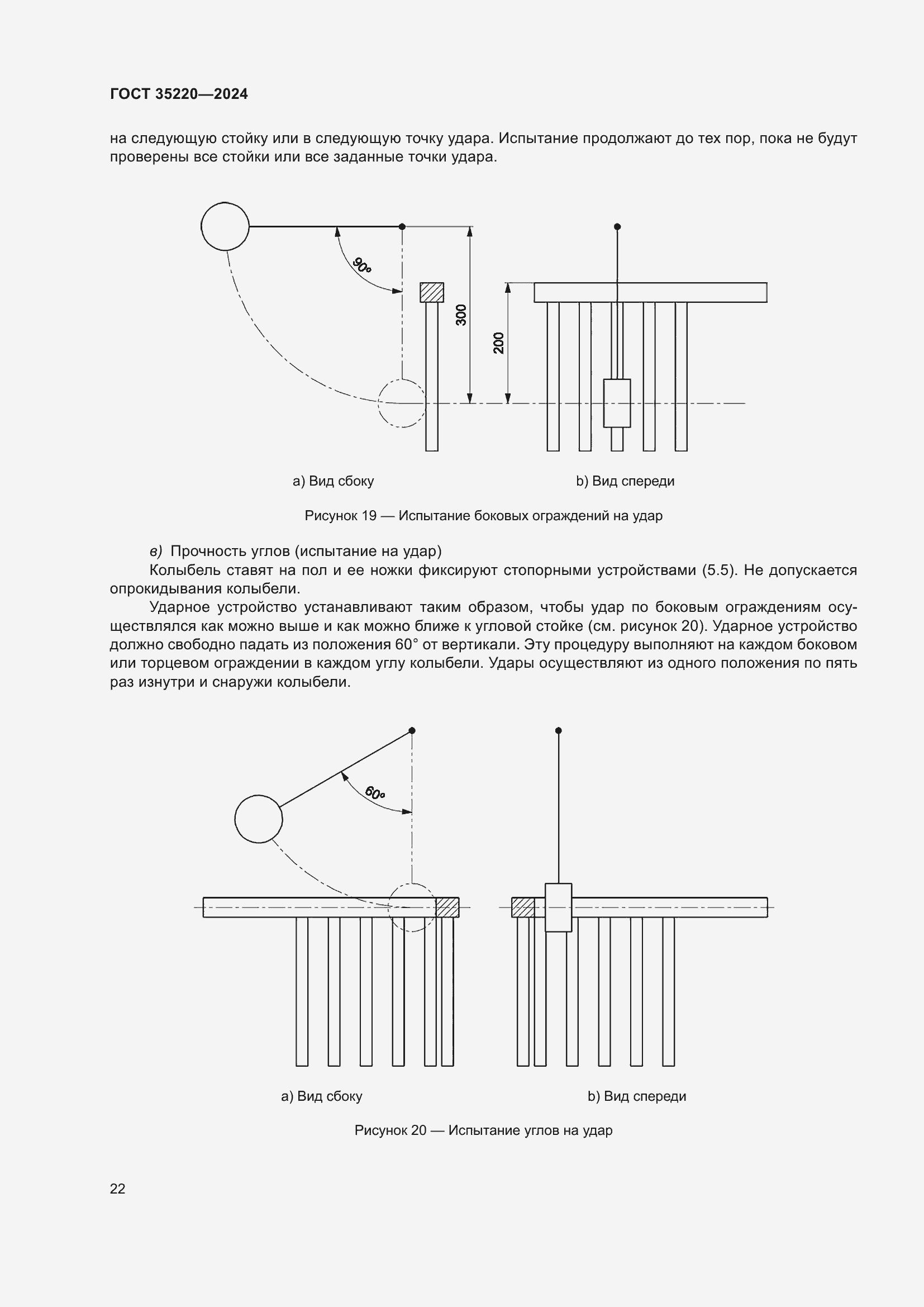 ГОСТ 35220—2024

на следующую стойку или в следующую точку удара. Испытание продолжают до тех пор, пока не будут проверены все стойки или все заданные точки удара.

90°

300

200

a) Вид сбоку

b) Вид спереди

Рисунок 19 — Испытание боковых ограждений на удар

в) Прочность углов (испытание на удар)

Колыбель ставят на пол и ее ножки фиксируют стопорными устройствами (5.5). Не допускается опрокидывания колыбели.

Ударное устройство устанавливают таким образом, чтобы удар по боковым ограждениям осуществлялся как можно выше и как можно ближе к угловой стойке (см. рисунок 20). Ударное устройство должно свободно падать из положения 60° от вертикали. Эту процедуру выполняют на каждом боковом или торцевом ограждении в каждом углу колыбели. Удары осуществляют из одного положения по пять раз изнутри и снаружи колыбели.

60°

a) Вид сбоку

b) Вид спереди

Рисунок 20 — Испытание углов на удар

22