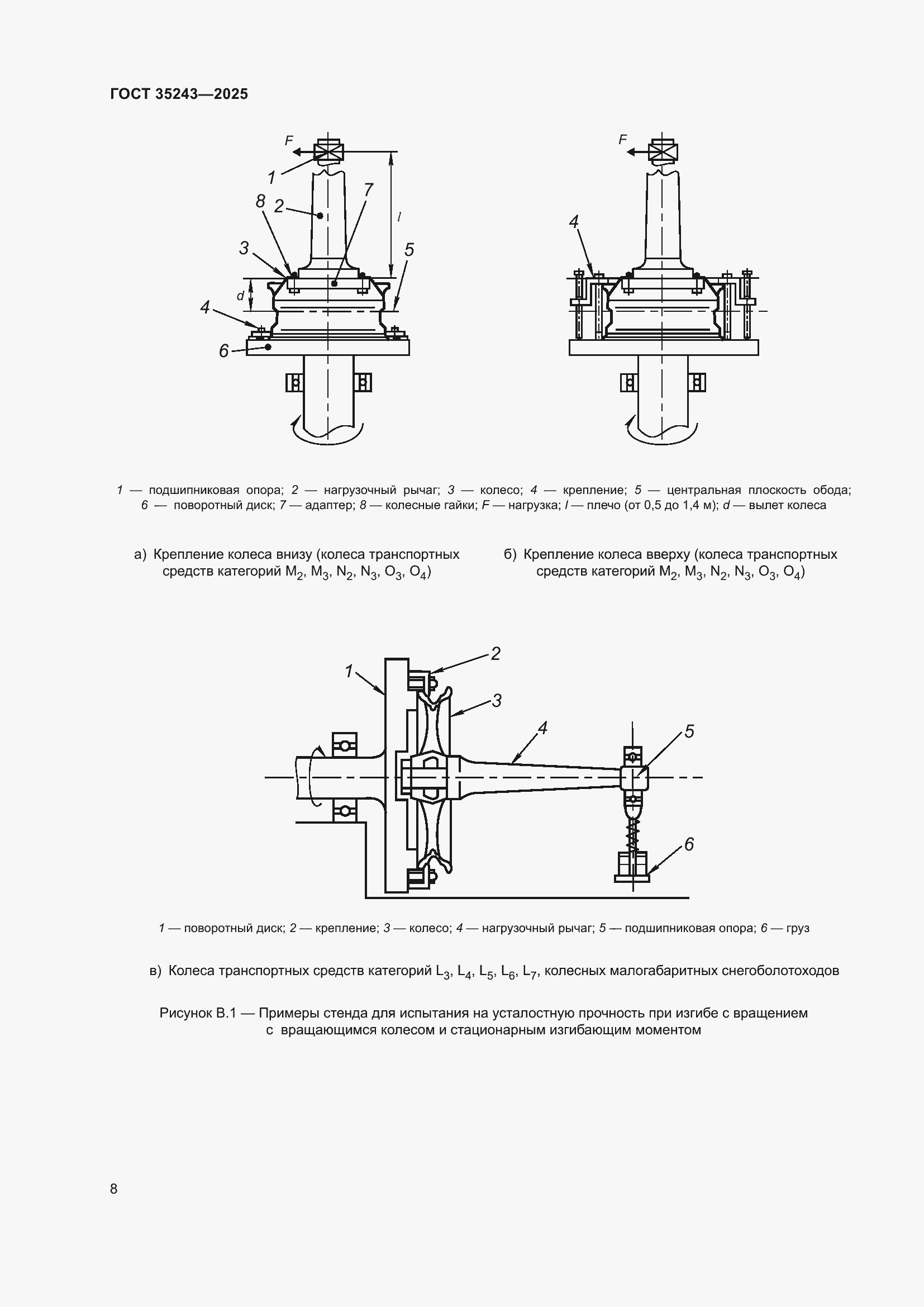 ГОСТ 35243—2025

F

1

8 2 7

l

3 5

d

4

6

F

4

1 — подшипниковая опора; 2 — нагрузочный рычаг; 3 — колесо; 4 — крепление; 5 — центральная плоскость обода; 6 — поворотный диск; 7 — адаптер; 8 — колесные гайки; F — нагрузка; l — плечо (от 0,5 до 1,4 м); d — вылет колеса

а) Крепление колеса внизу (колеса транспортных средств категорий $M_2$, $M_3$, $N_2$, $N_3$, $O_3$, $O_4$)

б) Крепление колеса вверху (колеса транспортных средств категорий $M_2$, $M_3$, $N_2$, $N_3$, $O_3$, $O_4$)

1 2

3

4 5

6

1 — поворотный диск; 2 — крепление; 3 — колесо; 4 — нагрузочный рычаг; 5 — подшипниковая опора; 6 — груз

в) Колеса транспортных средств категорий $L_3$, $L_4$, $L_5$, $L_6$, $L_7$, колесных малогабаритных снегоболотоходов

Рисунок В.1 — Примеры стенда для испытания на усталостную прочность при изгибе с вращением с вращающимся колесом и стационарным изгибающим моментом

8