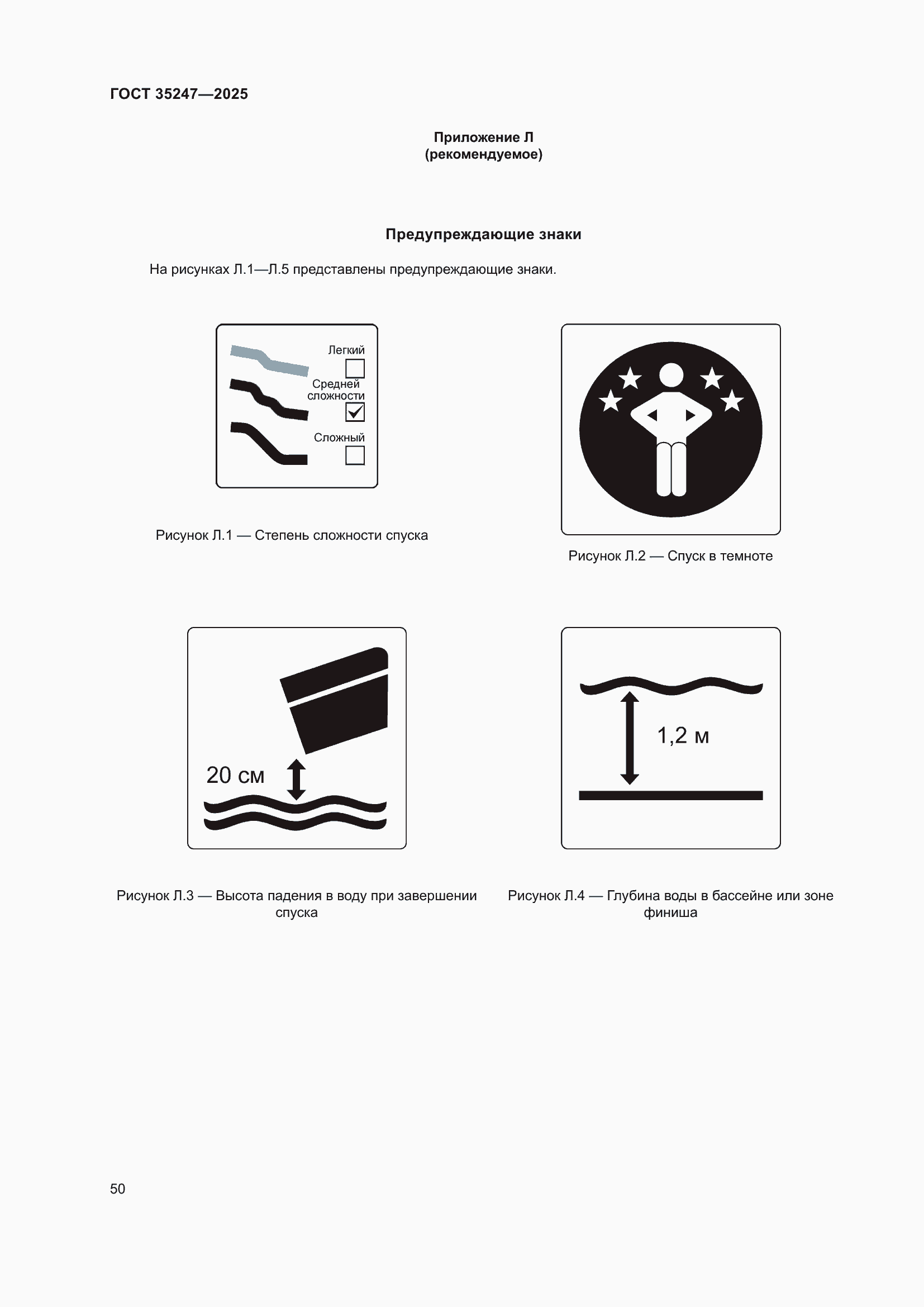 ГОСТ 35247—2025

Приложение Л
(рекомендуемое)

Предупреждающие знаки

На рисунках Л.1—Л.5 представлены предупреждающие знаки.

Легкий

Средней сложности

Сложный

Рисунок Л.1 — Степень сложности спуска

Рисунок Л.2 — Спуск в темноте

20 см

Рисунок Л.3 — Высота падения в воду при завершении спуска

1,2 м

Рисунок Л.4 — Глубина воды в бассейне или зоне финиша

50