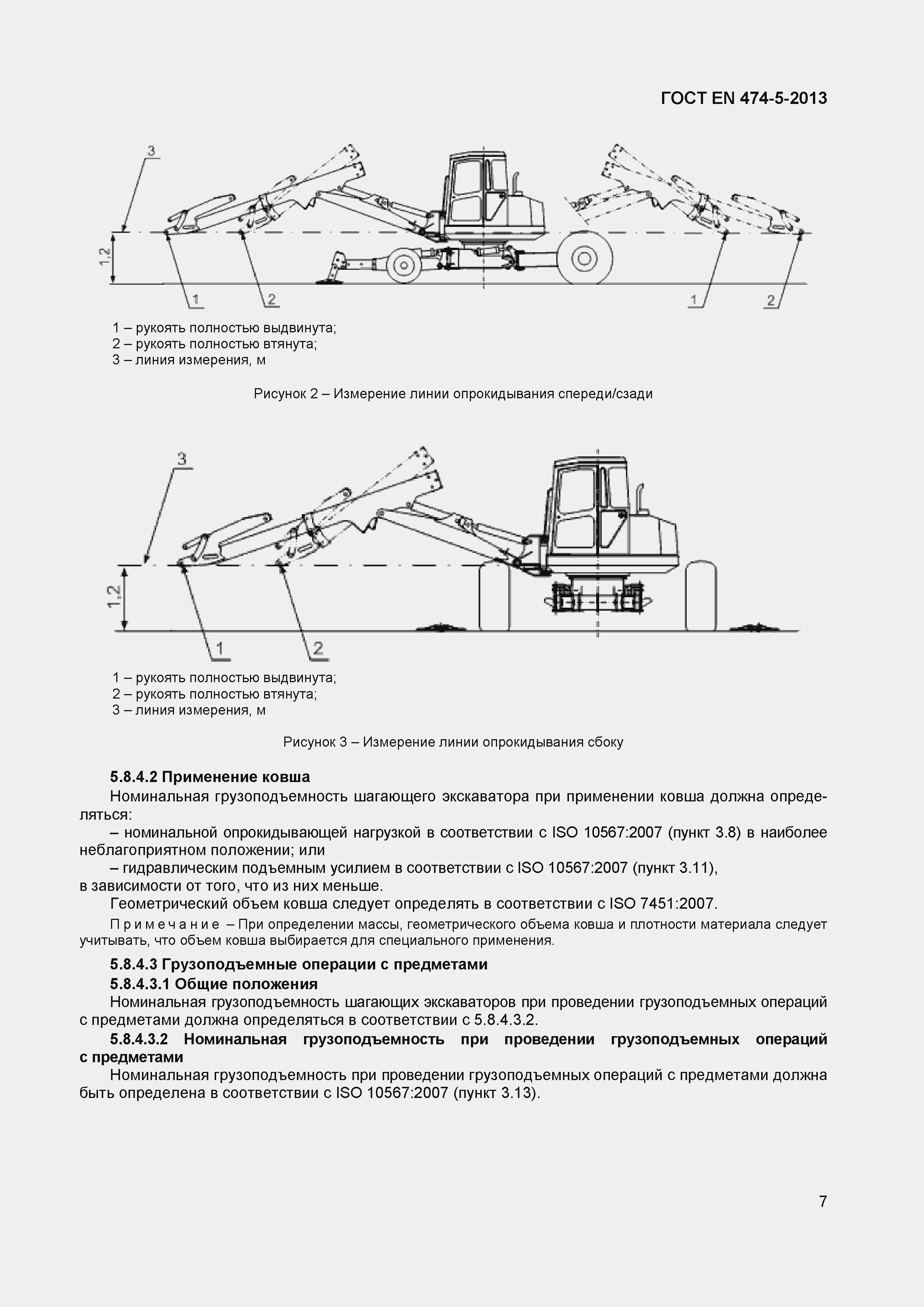 ГОСТ EN 474-5-2013

3
1,2
1
2
1
2

1 – рукоять полностью выдвинута;
2 – рукоять полностью втянута;
3 – линия измерения, м

Рисунок 2 – Измерение линии опрокидывания спереди/сзади

3
1,2
1
2

1 – рукоять полностью выдвинута;
2 – рукоять полностью втянута;
3 – линия измерения, м

Рисунок 3 – Измерение линии опрокидывания сбоку

5.8.4.2 Применение ковша

Номинальная грузоподъемность шагающего экскаватора при применении ковша должна определяться:

– номинальной опрокидывающей нагрузкой в соответствии с ISO 10567:2007 (пункт 3.8) в наиболее неблагоприятном положении; или

– гидравлическим подъемным усилием в соответствии с ISO 10567:2007 (пункт 3.11), в зависимости от того, что из них меньше.

Геометрический объем ковша следует определять в соответствии с ISO 7451:2007.

Примечание – При определении массы, геометрического объема ковша и плотности материала следует учитывать, что объем ковша выбирается для специального применения.

5.8.4.3 Грузоподъемные операции с предметами

5.8.4.3.1 Общие положения

Номинальная грузоподъемность шагающих экскаваторов при проведении грузоподъемных операций с предметами должна определяться в соответствии с 5.8.4.3.2.

5.8.4.3.2 Номинальная грузоподъемность при проведении грузоподъемных операций с предметами

Номинальная грузоподъемность при проведении грузоподъемных операций с предметами должна быть определена в соответствии с ISO 10567:2007 (пункт 3.13).

7