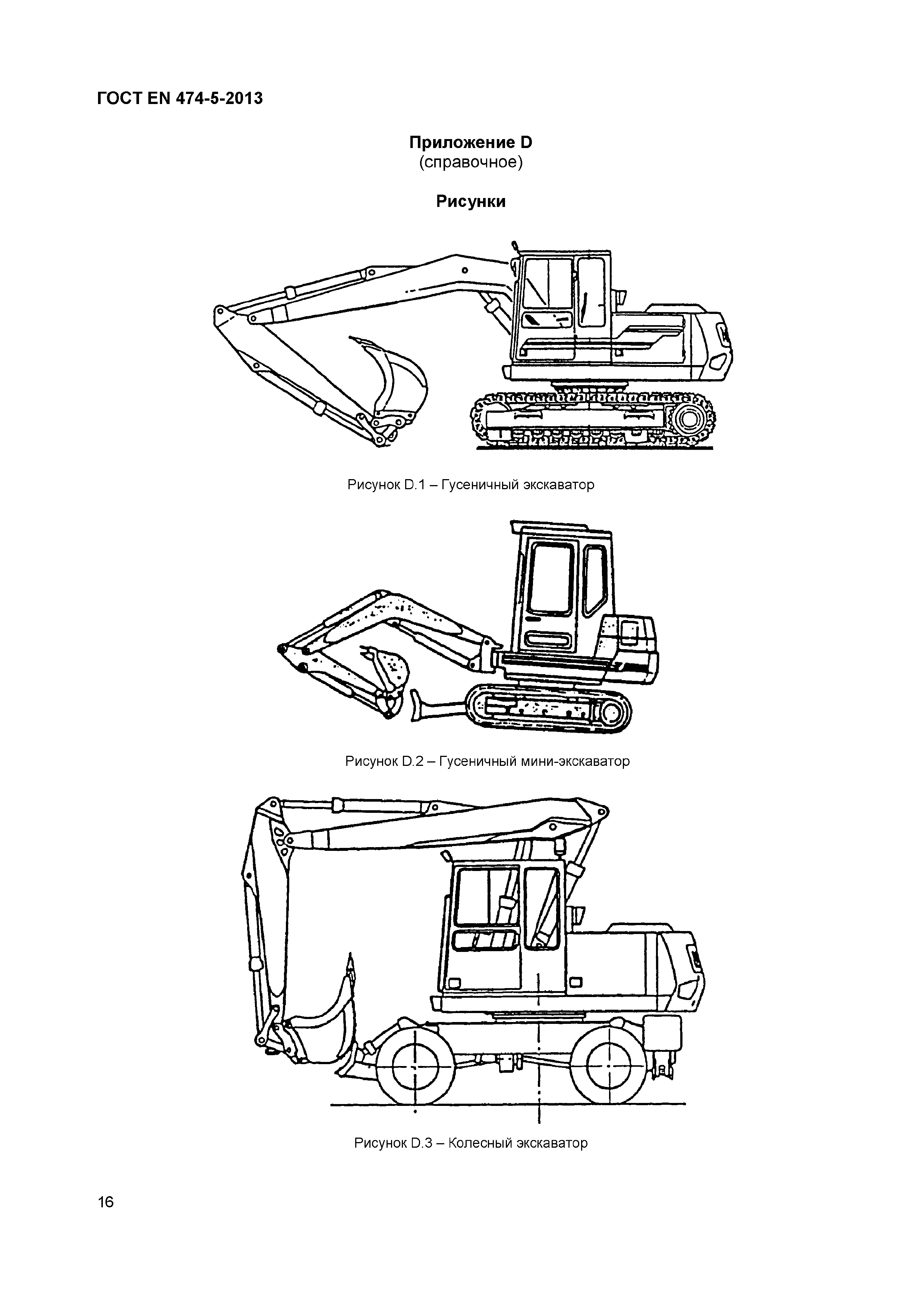 ГОСТ EN 474-5-2013

Приложение D
(справочное)

Рисунки

Рисунок D.1 – Гусеничный экскаватор

Рисунок D.2 – Гусеничный мини-экскаватор

Рисунок D.3 – Колесный экскаватор

16