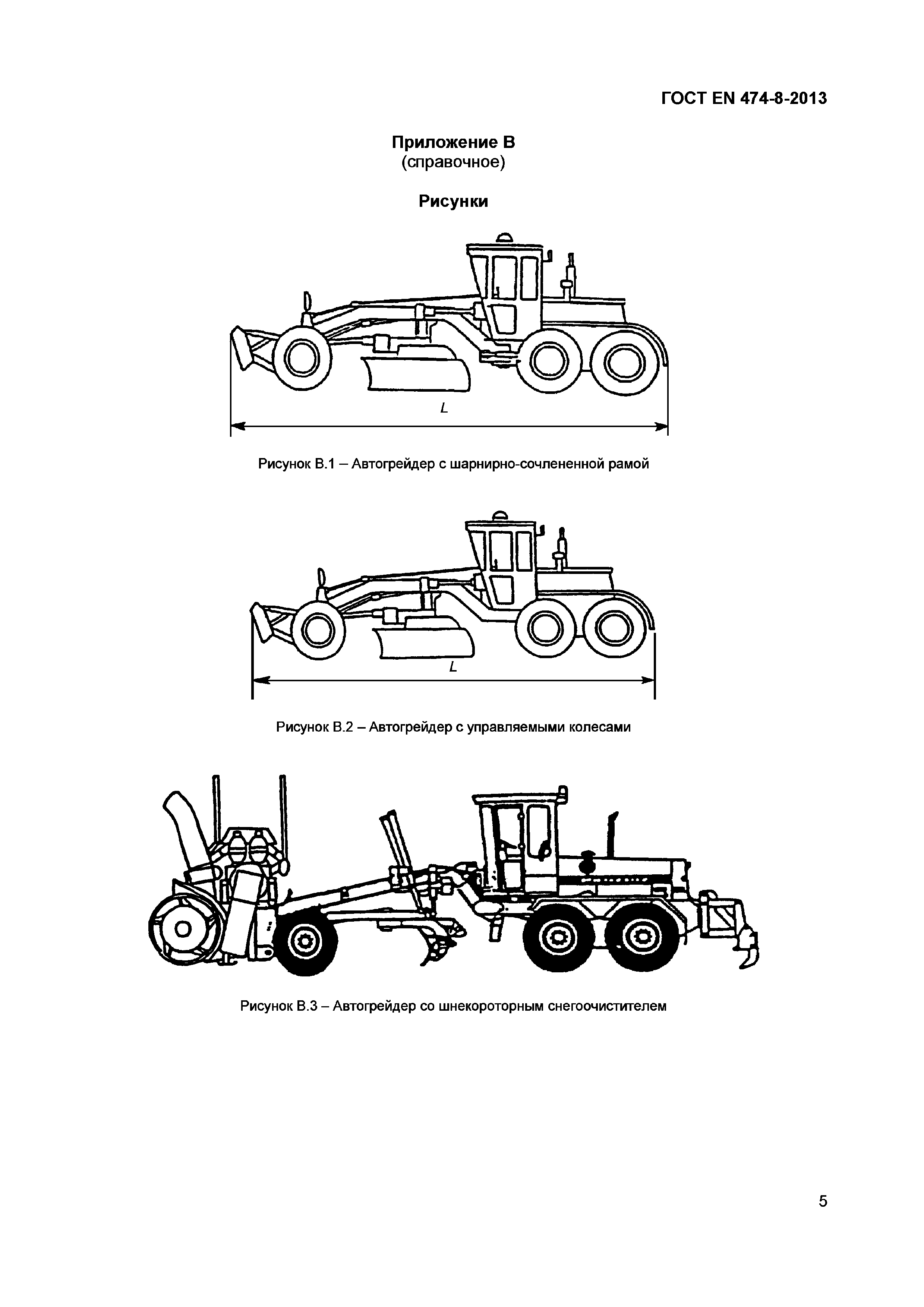 ГОСТ EN 474-8-2013

Приложение В
(справочное)

Рисунки

$L$

Рисунок В.1 – Автогрейдер с шарнирно-сочлененной рамой

$L$

Рисунок В.2 – Автогрейдер с управляемыми колесами

Рисунок В.3 – Автогрейдер со шнекороторным снегоочистителем

5