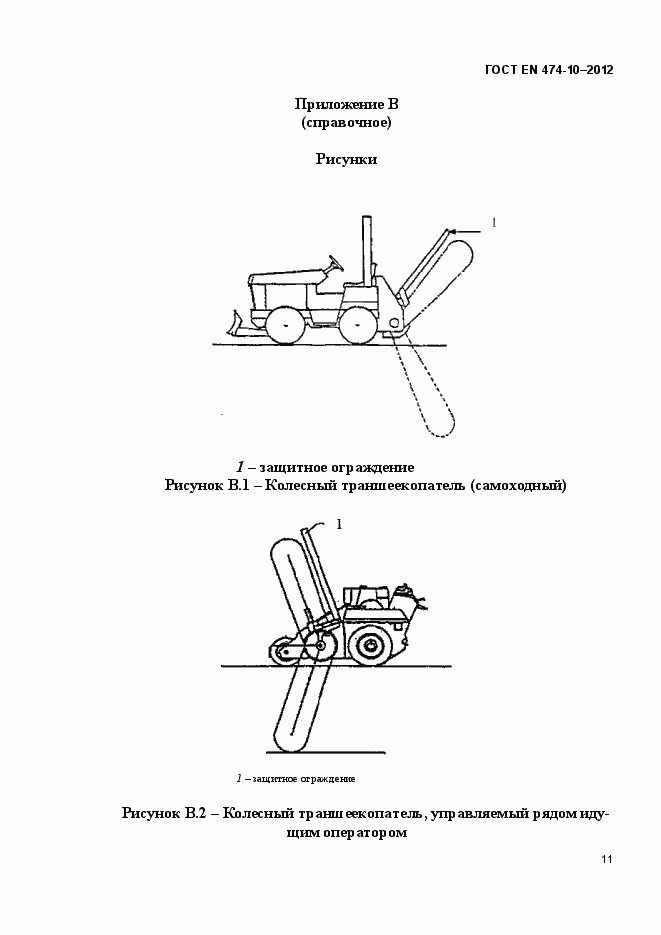 ГОСТ EN 474-10–2012

Приложение В
(справочное)

Рисунки

1

1 – защитное ограждение
Рисунок В.1 – Колесный траншеекопатель (самоходный)

1

1 – защитное ограждение

Рисунок В.2 – Колесный траншеекопатель, управляемый рядом идущим оператором

11