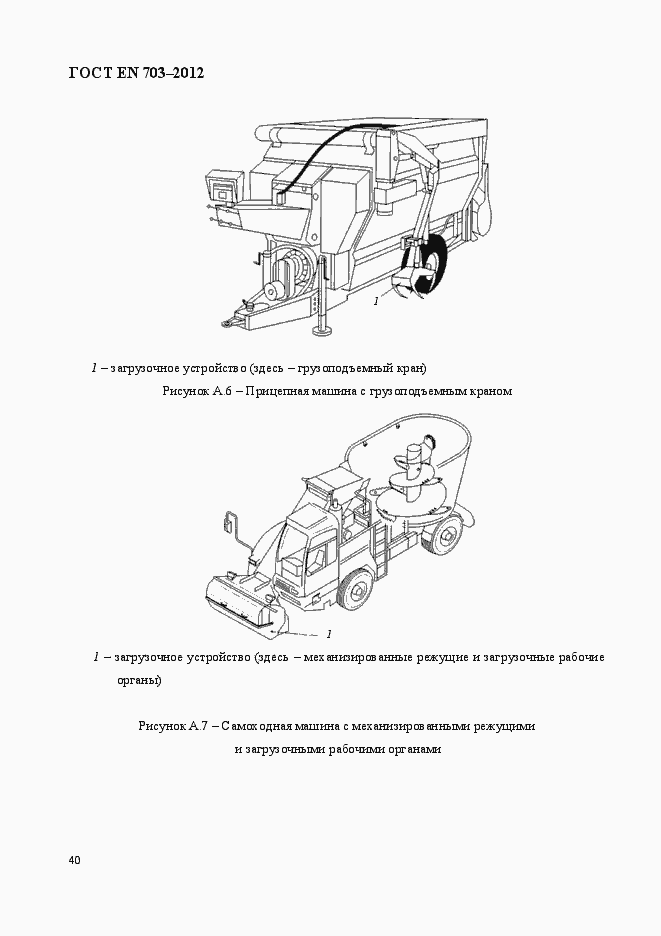 ГОСТ EN 703–2012

1

1 – загрузочное устройство (здесь – грузоподъемный кран)

Рисунок А.6 – Прицепная машина с грузоподъемным краном

1

1 – загрузочное устройство (здесь – механизированные режущие и загрузочные рабочие органы)

Рисунок А.7 – Самоходная машина с механизированными режущими и загрузочными рабочими органами

40