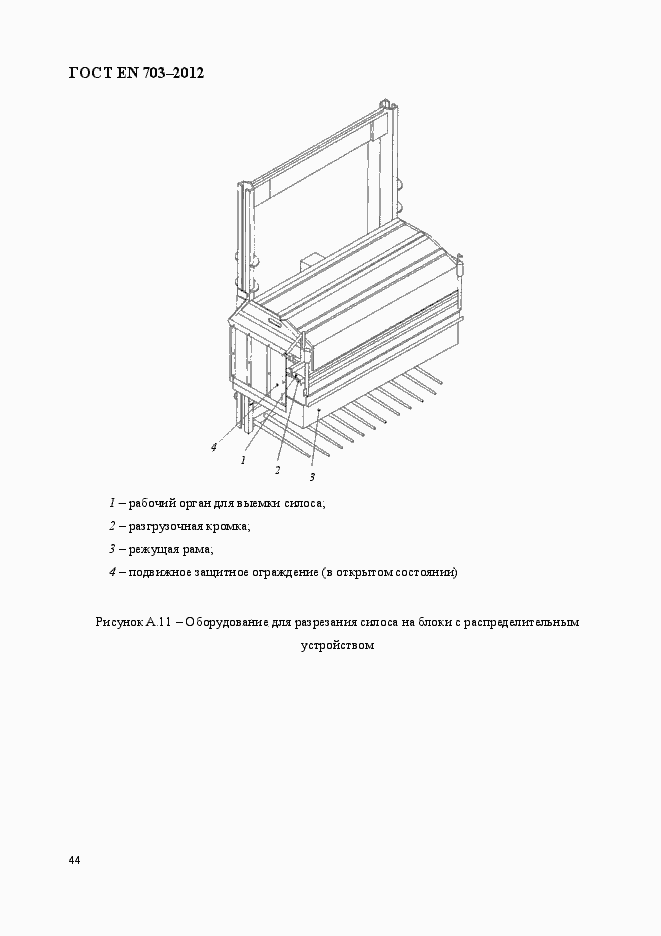 ГОСТ EN 703–2012

4
1
2
3

1 – рабочий орган для выемки силоса;

2 – разгрузочная кромка;

3 – режущая рама;

4 – подвижное защитное ограждение (в открытом состоянии)

Рисунок А.11 – Оборудование для разрезания силоса на блоки с распределительным устройством

44