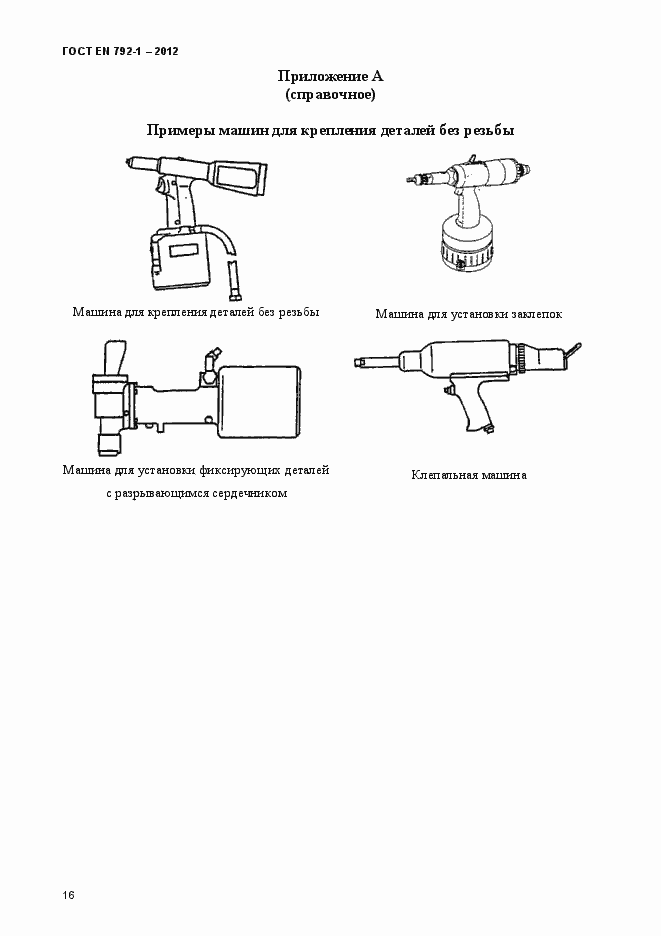 ГОСТ EN 792-1 – 2012

Приложение А
(справочное)

Примеры машин для крепления деталей без резьбы

Машина для крепления деталей без резьбы

Машина для установки заклепок

Машина для установки фиксирующих деталей с разрывающимся сердечником

Клепальная машина

16