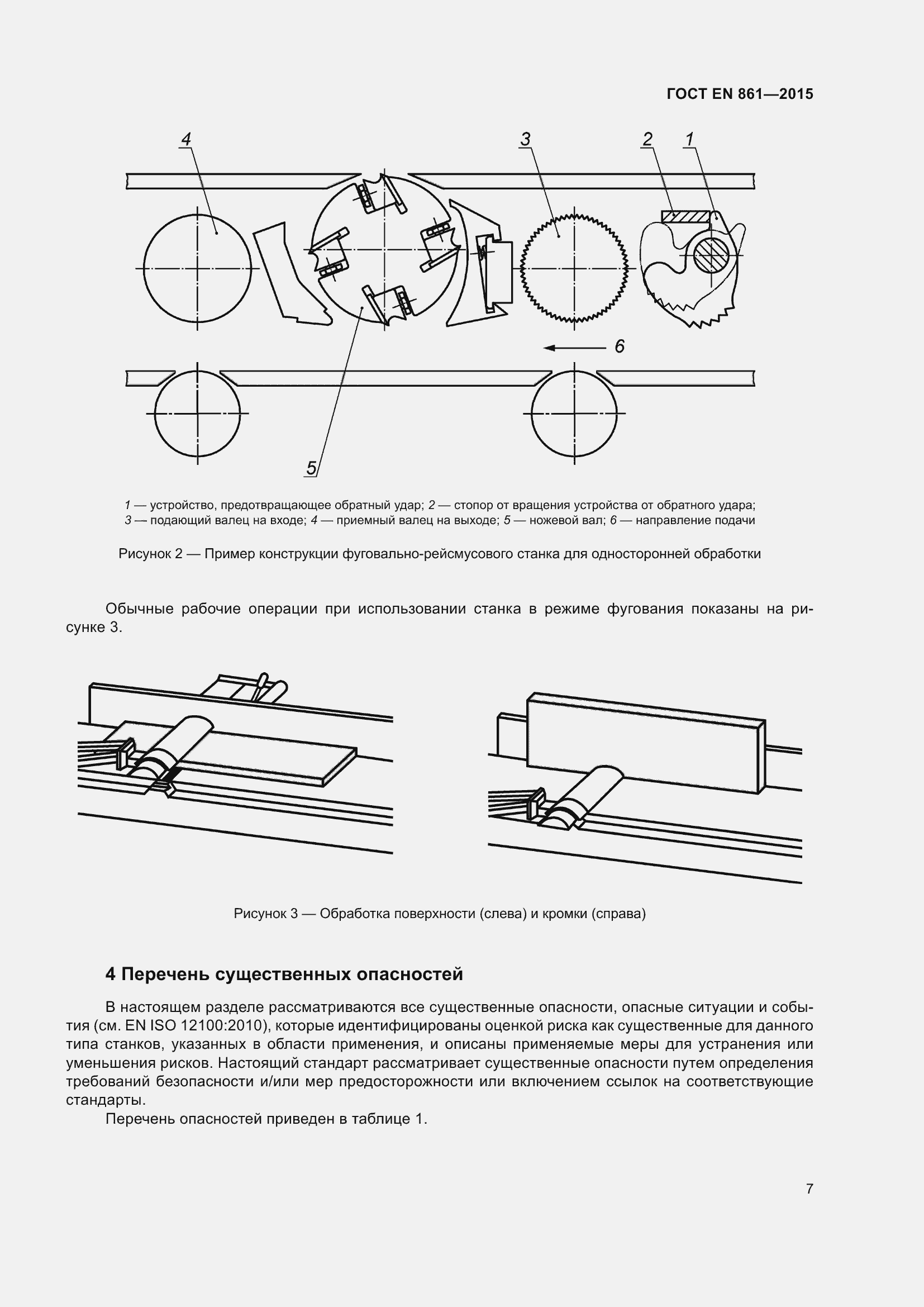 ГОСТ EN 861—2015

4

3

2

1

6

5

1 — устройство, предотвращающее обратный удар; 2 — стопор от вращения устройства от обратного удара; 3 — подающий валец на входе; 4 — приемный валец на выходе; 5 — ножевой вал; 6 — направление подачи

Рисунок 2 — Пример конструкции фуговально-рейсмусового станка для односторонней обработки

Обычные рабочие операции при использовании станка в режиме фугования показаны на рисунке 3.

Рисунок 3 — Обработка поверхности (слева) и кромки (справа)

4 Перечень существенных опасностей

В настоящем разделе рассматриваются все существенные опасности, опасные ситуации и события (см. EN ISO 12100:2010), которые идентифицированы оценкой риска как существенные для данного типа станков, указанных в области применения, и описаны применяемые меры для устранения или уменьшения рисков. Настоящий стандарт рассматривает существенные опасности путем определения требований безопасности и/или мер предосторожности или включением ссылок на соответствующие стандарты.

Перечень опасностей приведен в таблице 1.

7