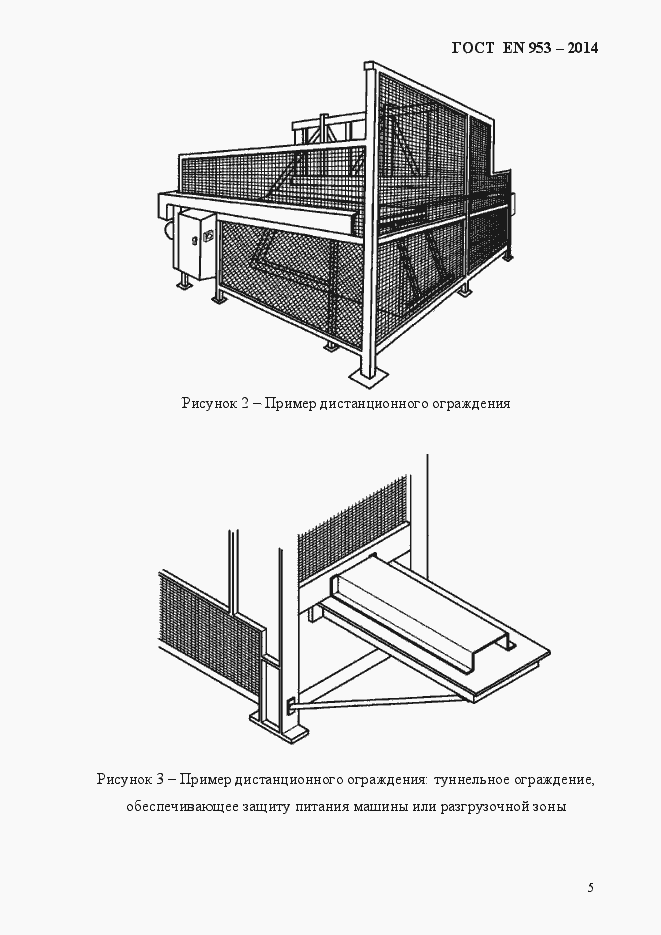 ГОСТ EN 953 – 2014

Рисунок 2 – Пример дистанционного ограждения

Рисунок 3 – Пример дистанционного ограждения: туннельное ограждение, обеспечивающее защиту питания машины или разгрузочной зоны

5