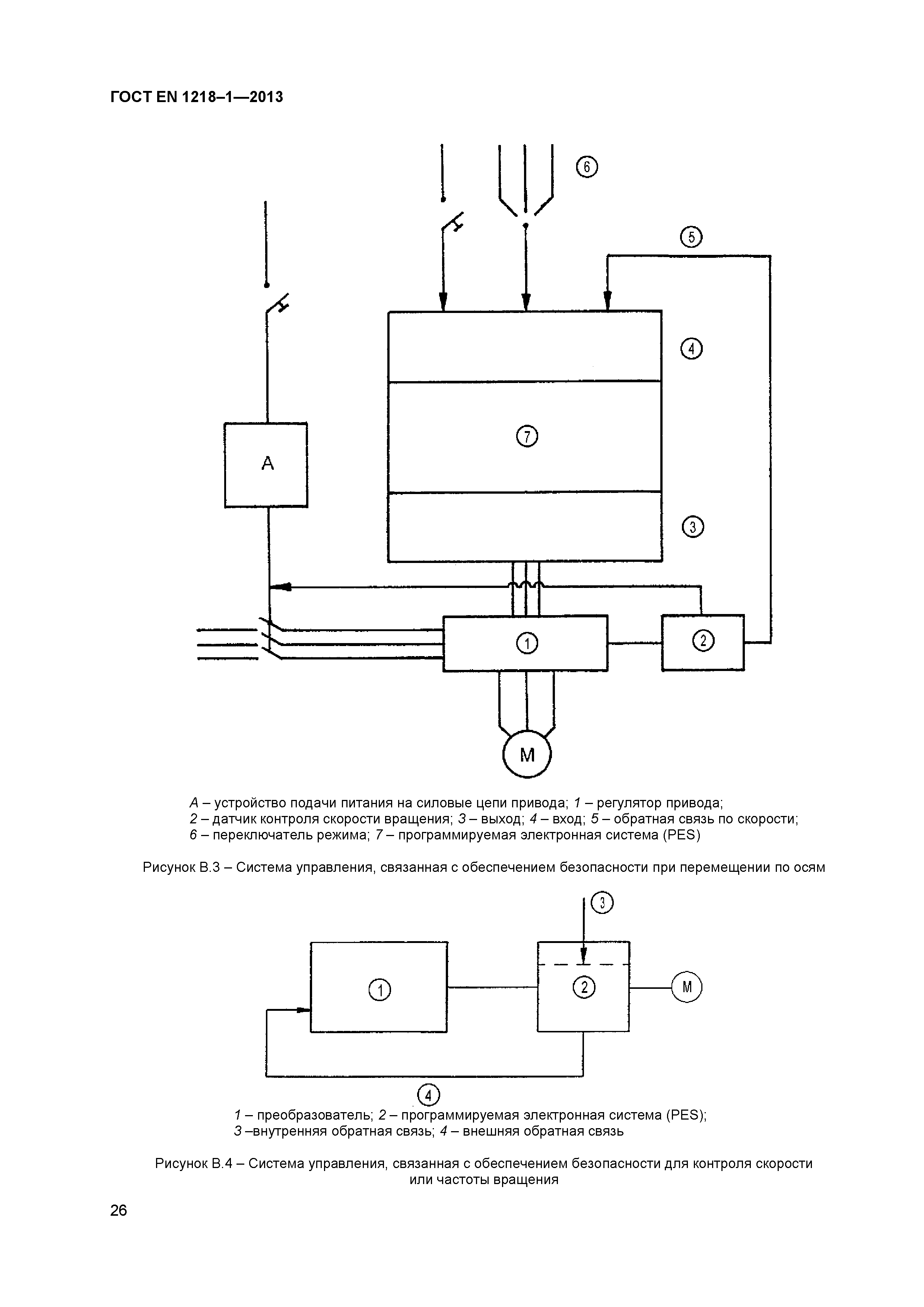 ГОСТ EN 1218–1—2013

6

5

4

7

A

3

1

2

M

A – устройство подачи питания на силовые цепи привода; 1 – регулятор привода; 2 – датчик контроля скорости вращения; 3 – выход; 4 – вход; 5 – обратная связь по скорости; 6 – переключатель режима; 7 – программируемая электронная система (PES)

Рисунок В.3 – Система управления, связанная с обеспечением безопасности при перемещении по осям

3

1

2

M

4

1 – преобразователь; 2 – программируемая электронная система (PES); 3 –внутренняя обратная связь; 4 – внешняя обратная связь

Рисунок В.4 – Система управления, связанная с обеспечением безопасности для контроля скорости или частоты вращения

26