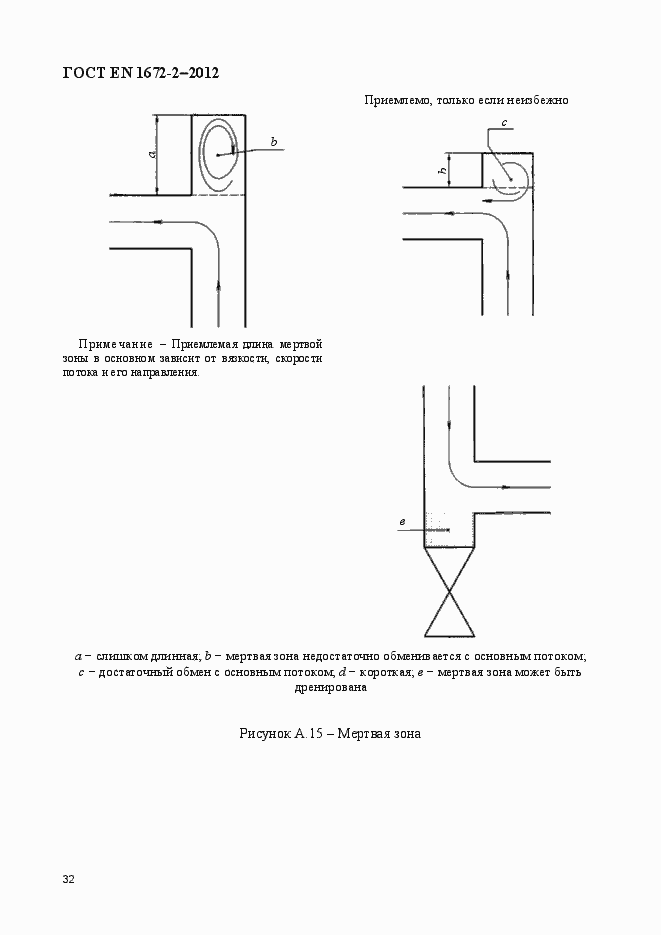 ГОСТ EN 1672-2–2012

Приемлемо, только если неизбежно

a

b

c

h

Примечание – Приемлемая длина мертвой зоны в основном зависит от вязкости, скорости потока и его направления.

e

a – слишком длинная; b – мертвая зона недостаточно обменивается с основным потоком; c – достаточный обмен с основным потоком; d – короткая; e – мертвая зона может быть дренирована

Рисунок А.15 – Мертвая зона

32