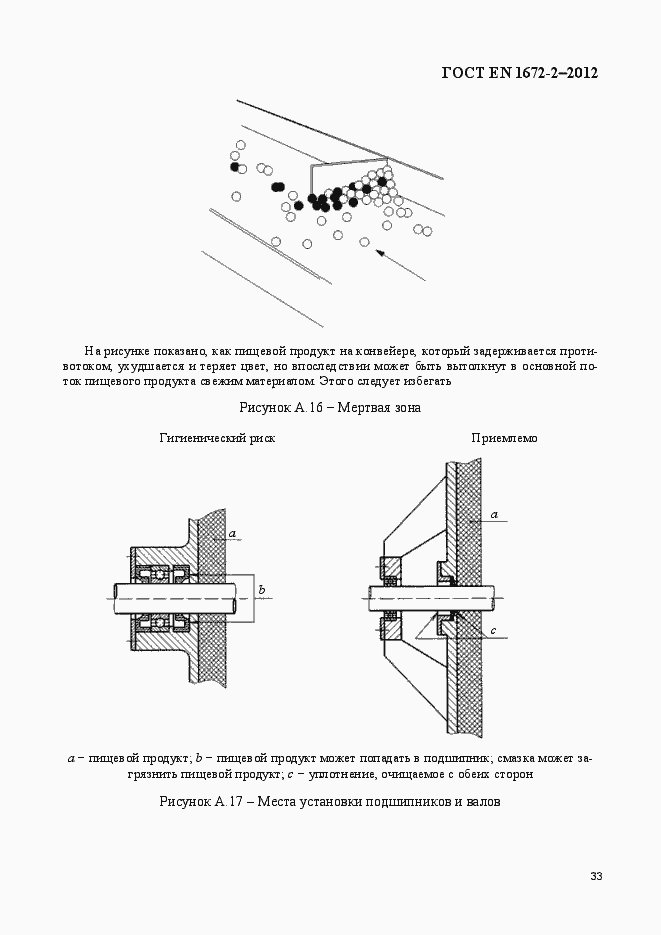 ГОСТ EN 1672-2–2012

На рисунке показано, как пищевой продукт на конвейере, который задерживается противотоком, ухудшается и теряет цвет, но впоследствии может быть вытолкнут в основной поток пищевого продукта свежим материалом. Этого следует избегать

Рисунок А.16 – Мертвая зона

Гигиенический риск

Приемлемо

a

b

a

c

a – пищевой продукт; b – пищевой продукт может попадать в подшипник; смазка может загрязнить пищевой продукт; c – уплотнение, очищаемое с обеих сторон

Рисунок А.17 – Места установки подшипников и валов

33