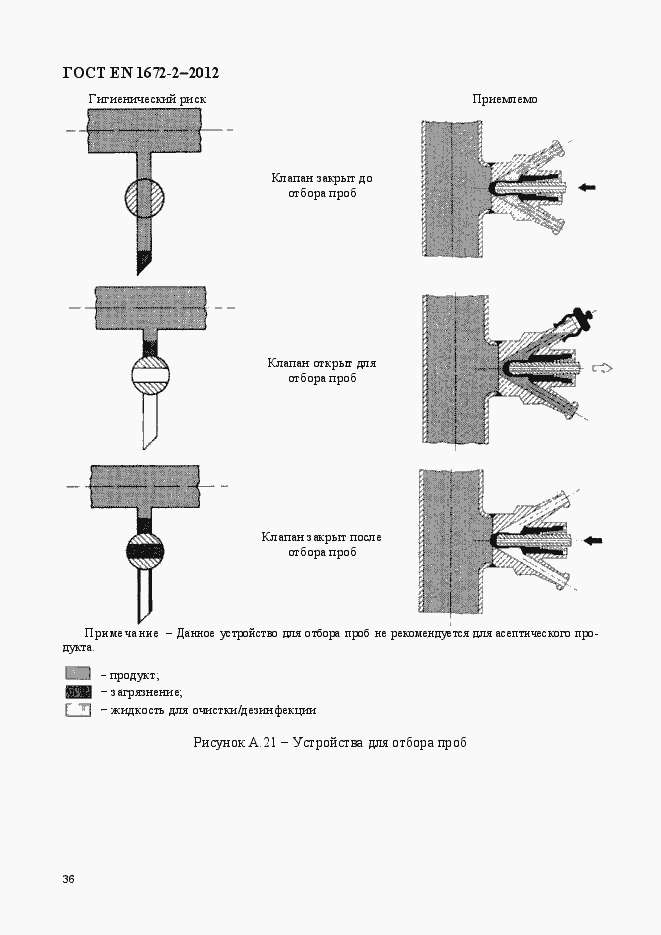 ГОСТ EN 1672-2–2012

Гигиенический риск

Приемлемо

Клапан закрыт до отбора проб

Клапан открыт для отбора проб

Клапан закрыт после отбора проб

Примечание – Данное устройство для отбора проб не рекомендуется для асептического продукта.

– продукт;
– загрязнение;
– жидкость для очистки/дезинфекции

Рисунок А.21 – Устройства для отбора проб

36