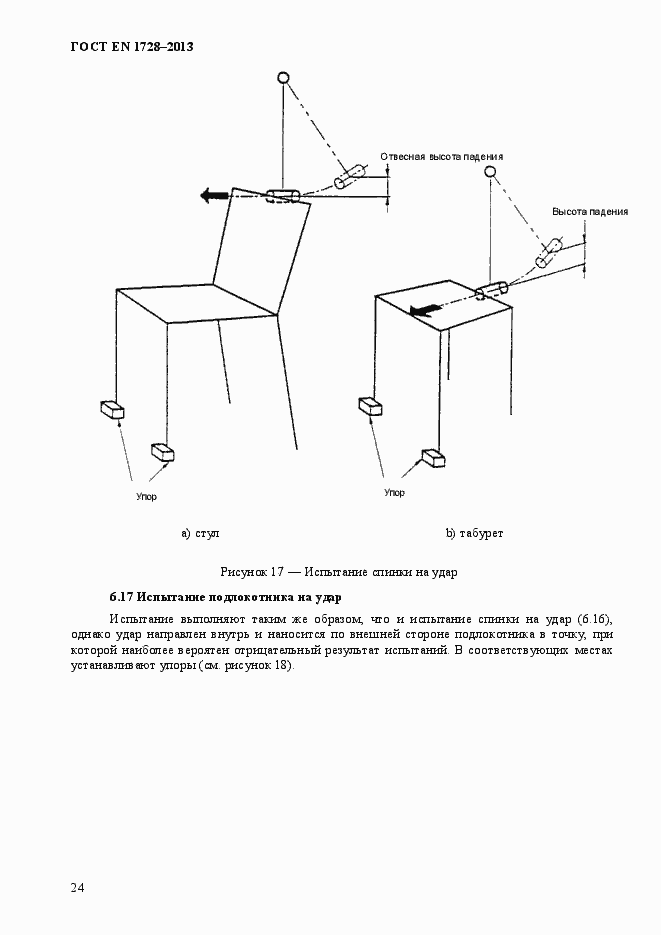 ГОСТ EN 1728–2013

Отвесная высота падения

Высота падения

Упор

Упор

а) стул

b) табурет

Рисунок 17 — Испытание спинки на удар

6.17 Испытание подлокотника на удар

Испытание выполняют таким же образом, что и испытание спинки на удар (6.16), однако удар направлен внутрь и наносится по внешней стороне подлокотника в точку, при которой наиболее вероятен отрицательный результат испытаний. В соответствующих местах устанавливают упоры (см. рисунок 18).

24