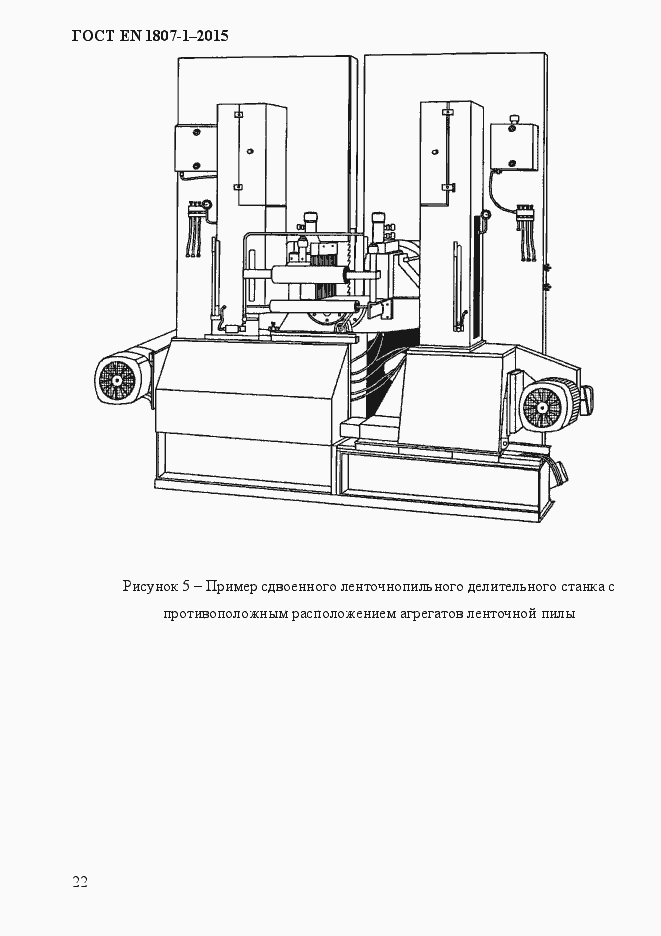 ГОСТ EN 1807-1–2015

Рисунок 5 – Пример сдвоенного ленточнопильного делительного станка с противоположным расположением агрегатов ленточной пилы

22