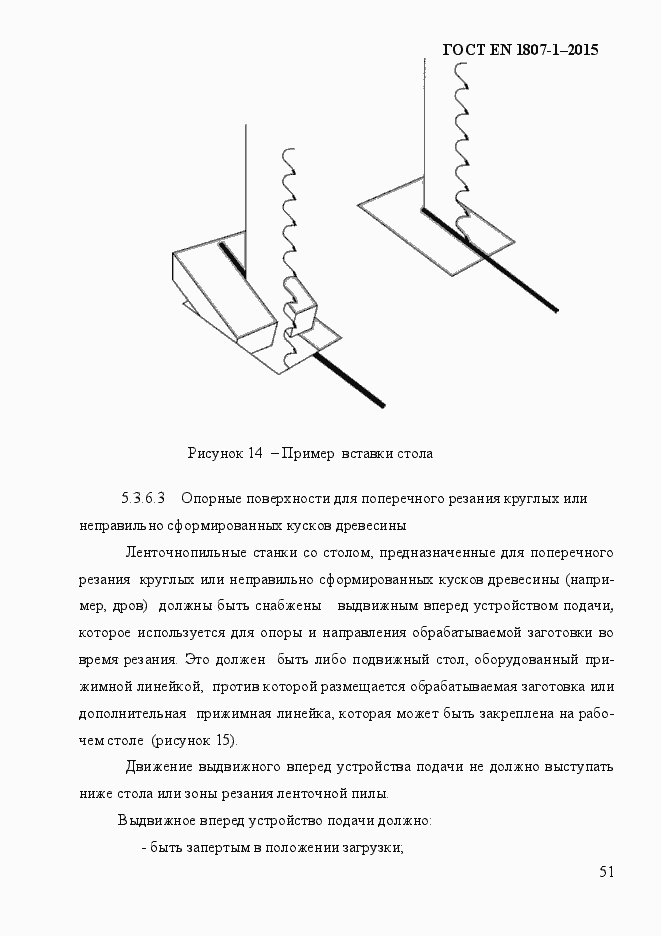 ГОСТ EN 1807-1–2015

Рисунок 14 – Пример вставки стола

5.3.6.3 Опорные поверхности для поперечного резания круглых или неправильно сформированных кусков древесины

Ленточнопильные станки со столом, предназначенные для поперечного резания круглых или неправильно сформированных кусков древесины (например, дров) должны быть снабжены выдвижным вперед устройством подачи, которое используется для опоры и направления обрабатываемой заготовки во время резания. Это должен быть либо подвижный стол, оборудованный прижимной линейкой, против которой размещается обрабатываемая заготовка или дополнительная прижимная линейка, которая может быть закреплена на рабочем столе (рисунок 15).

Движение выдвижного вперед устройства подачи не должно выступать ниже стола или зоны резания ленточной пилы.

Выдвижное вперед устройство подачи должно:

- быть запертым в положении загрузки;

51