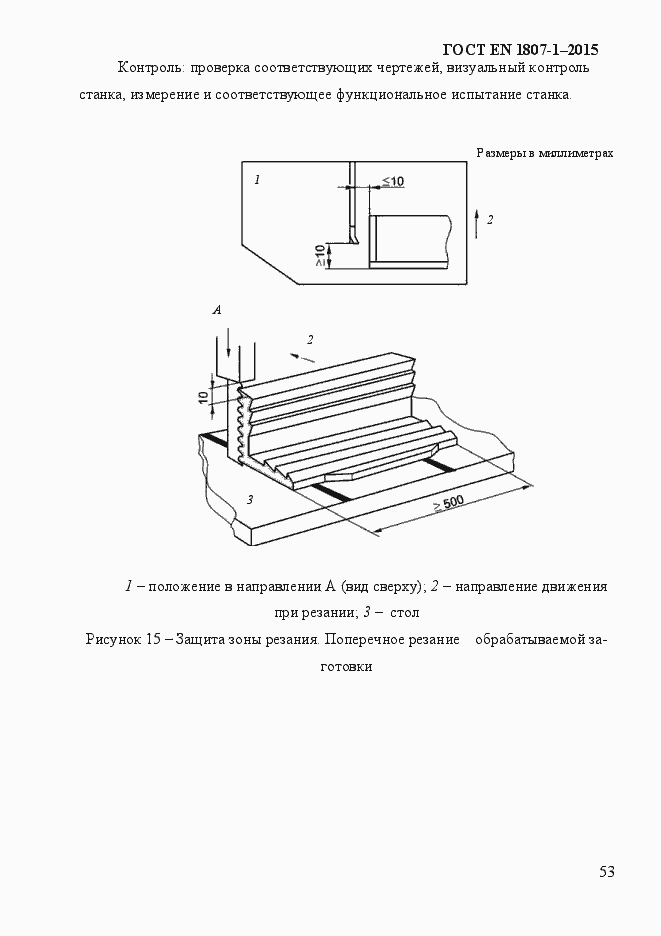 ГОСТ EN 1807-1–2015

Контроль: проверка соответствующих чертежей, визуальный контроль станка, измерение и соответствующее функциональное испытание станка.

Размеры в миллиметрах

1

$\leq 10$

2

$\geq 10$

A

2

10

3

$\geq 500$

1 – положение в направлении А (вид сверху); 2 – направление движения при резании; 3 – стол

Рисунок 15 – Защита зоны резания. Поперечное резание обрабатываемой заготовки

53