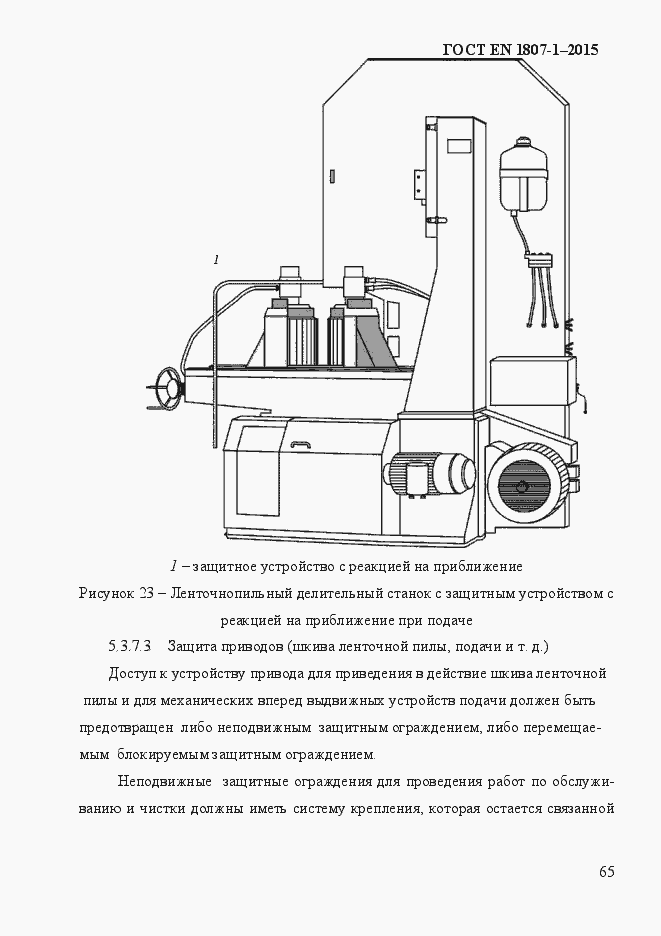 ГОСТ EN 1807-1–2015

1

1 – защитное устройство с реакцией на приближение

Рисунок 23 – Ленточнопильный делительный станок с защитным устройством с реакцией на приближение при подаче

5.3.7.3 Защита приводов (шкива ленточной пилы, подачи и т. д.)

Доступ к устройству привода для приведения в действие шкива ленточной пилы и для механических вперед выдвижных устройств подачи должен быть предотвращен либо неподвижным защитным ограждением, либо перемещаемым блокируемым защитным ограждением.

Неподвижные защитные ограждения для проведения работ по обслуживанию и чистки должны иметь систему крепления, которая остается связанной

65