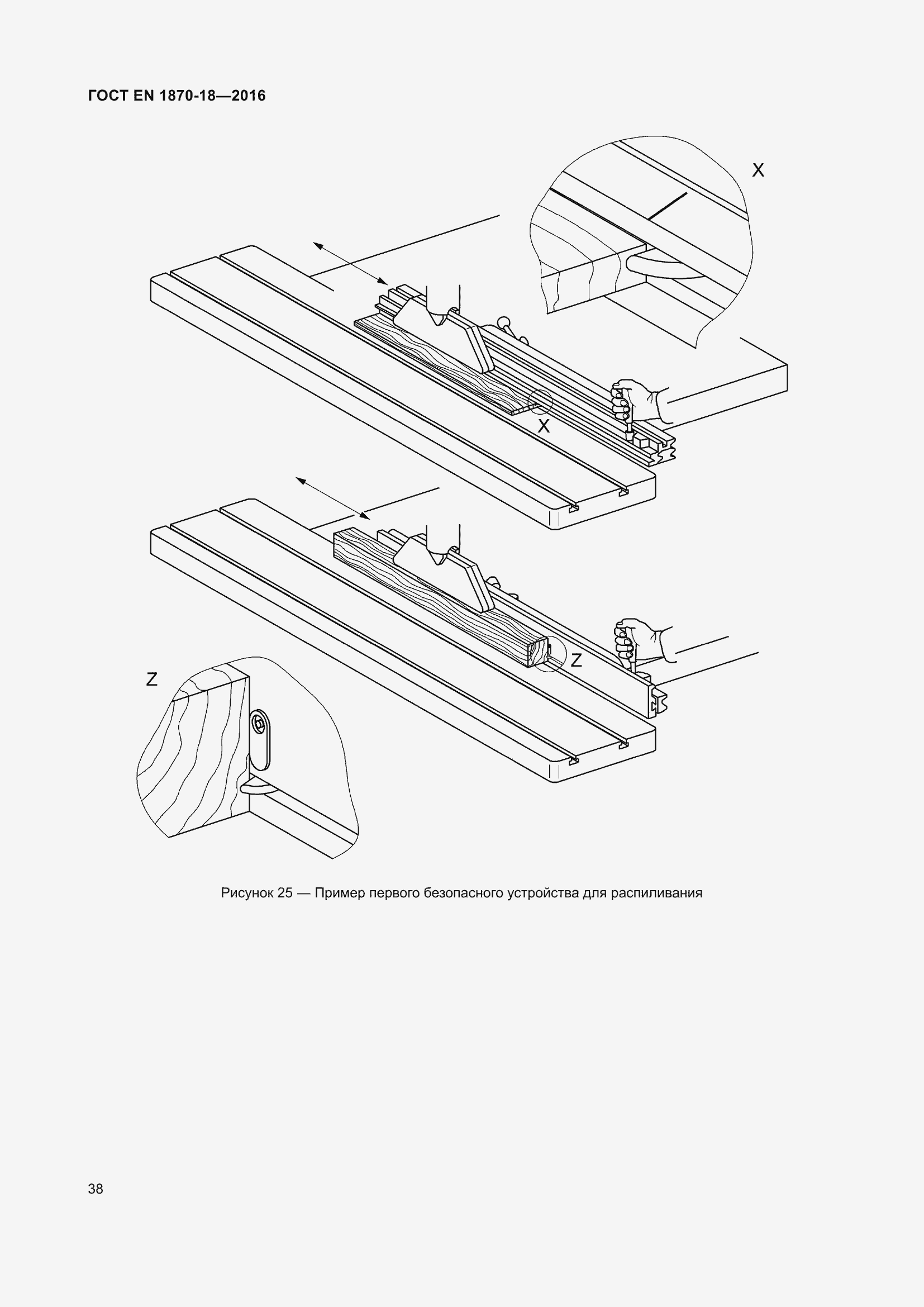 ГОСТ EN 1870-18—2016

X

X

Z

Z

Рисунок 25 — Пример первого безопасного устройства для распиливания

38