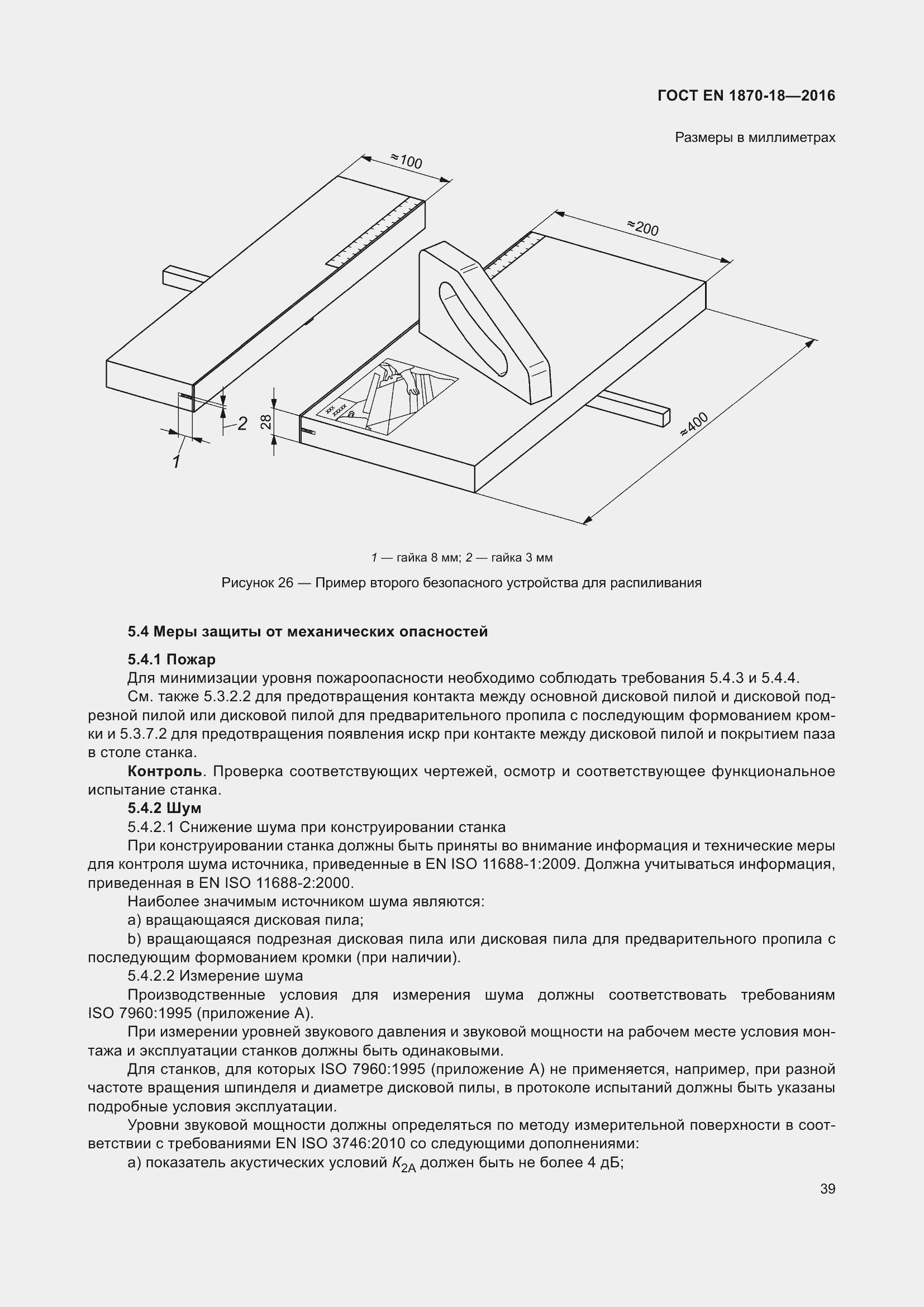 ГОСТ EN 1870-18—2016

Размеры в миллиметрах

≈100

≈200

≈400

28

2

1

xxx
xxxxx

1 — гайка 8 мм; 2 — гайка 3 мм

Рисунок 26 — Пример второго безопасного устройства для распиливания

5.4 Меры защиты от механических опасностей

5.4.1 Пожар

Для минимизации уровня пожароопасности необходимо соблюдать требования 5.4.3 и 5.4.4.

См. также 5.3.2.2 для предотвращения контакта между основной дисковой пилой и дисковой подрезной пилой или дисковой пилой для предварительного пропила с последующим формованием кромки и 5.3.7.2 для предотвращения появления искр при контакте между дисковой пилой и покрытием паза в столе станка.

Контроль. Проверка соответствующих чертежей, осмотр и соответствующее функциональное испытание станка.

5.4.2 Шум

5.4.2.1 Снижение шума при конструировании станка

При конструировании станка должны быть приняты во внимание информация и технические меры для контроля шума источника, приведенные в EN ISO 11688-1:2009. Должна учитываться информация, приведенная в EN ISO 11688-2:2000.

Наиболее значимым источником шума являются:

a) вращающаяся дисковая пила;

b) вращающаяся подрезная дисковая пила или дисковая пила для предварительного пропила с последующим формованием кромки (при наличии).

5.4.2.2 Измерение шума

Производственные условия для измерения шума должны соответствовать требованиям ISO 7960:1995 (приложение А).

При измерении уровней звукового давления и звуковой мощности на рабочем месте условия монтажа и эксплуатации станков должны быть одинаковыми.

Для станков, для которых ISO 7960:1995 (приложение А) не применяется, например, при разной частоте вращения шпинделя и диаметре дисковой пилы, в протоколе испытаний должны быть указаны подробные условия эксплуатации.

Уровни звуковой мощности должны определяться по методу измерительной поверхности в соответствии с требованиями EN ISO 3746:2010 со следующими дополнениями:

a) показатель акустических условий $K_{2A}$ должен быть не более 4 дБ;

39