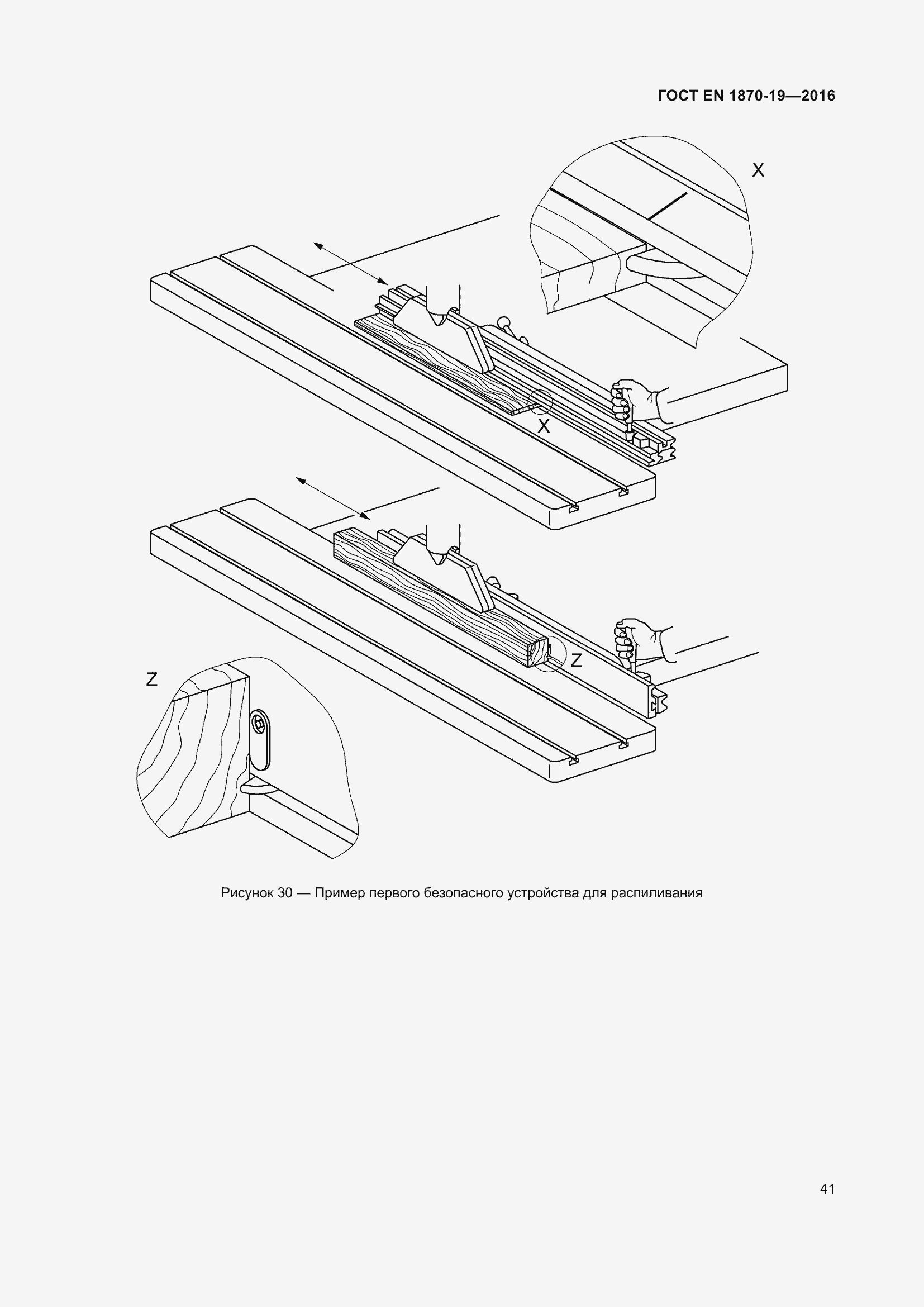 ГОСТ EN 1870-19—2016

X

X

Z

Z

Рисунок 30 — Пример первого безопасного устройства для распиливания

41