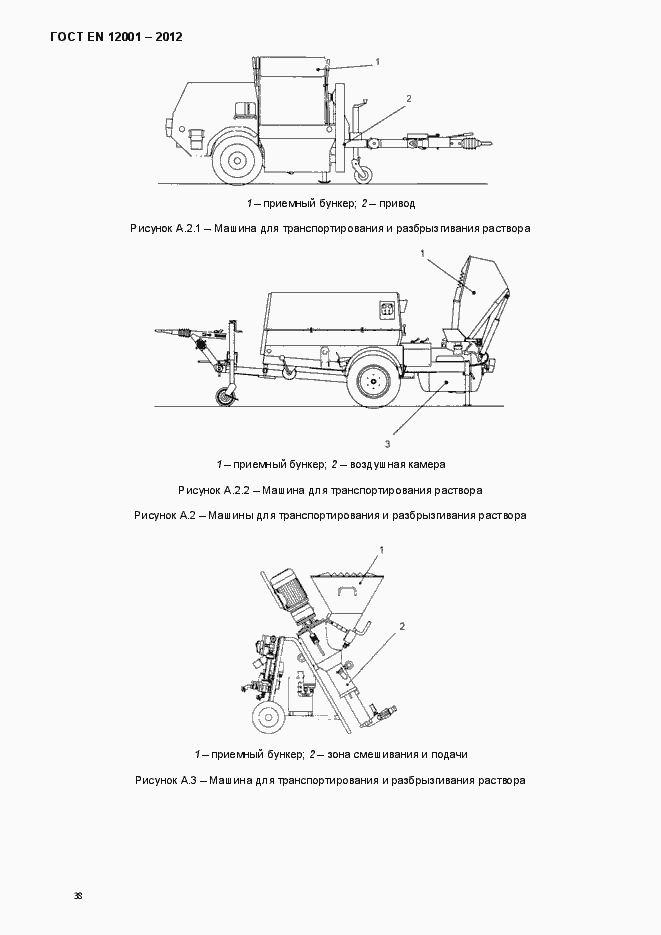 ГОСТ EN 12001 – 2012

1

2

1 – приемный бункер; 2 – привод

Рисунок А.2.1 – Машина для транспортирования и разбрызгивания раствора

1

3

1 – приемный бункер; 2 – воздушная камера

Рисунок А.2.2 – Машина для транспортирования раствора

Рисунок А.2 – Машины для транспортирования и разбрызгивания раствора

1

2

1 – приемный бункер; 2 – зона смешивания и подачи

Рисунок А.3 – Машина для транспортирования и разбрызгивания раствора

38